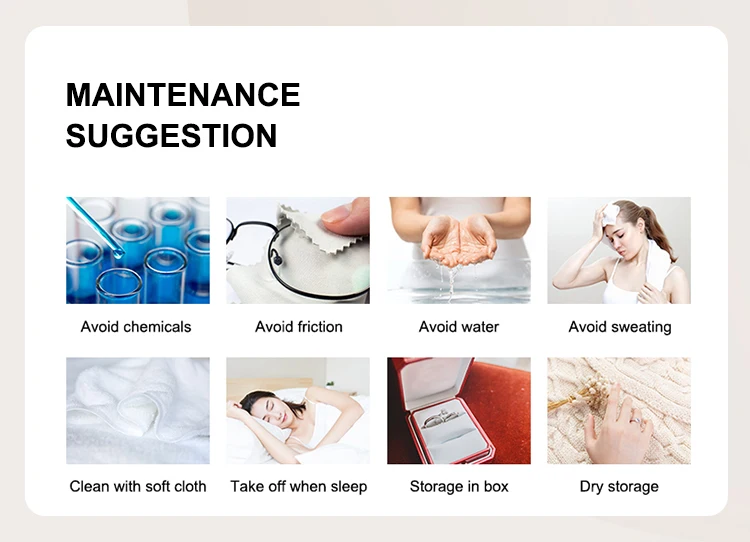 MAINTENANCE SUGGESTION

Avoid chemicals

Avoid friction

Avoid water

Avoid sweating

Clean with soft cloth

Take off when sleep

Storage in box

Dry storage