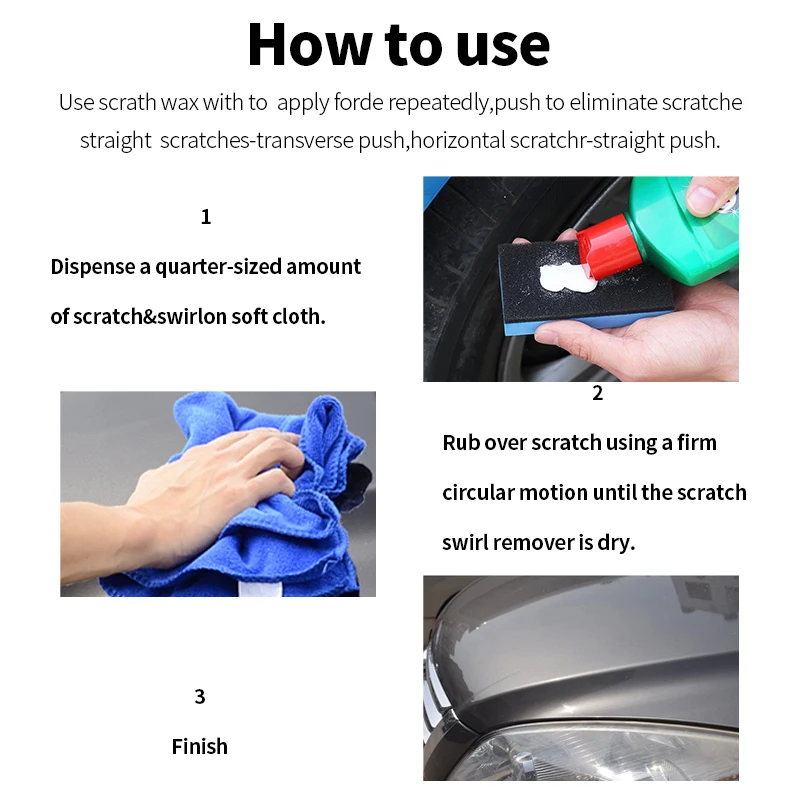 How to use

Use scrath wax with to apply forde repeatedly,push to eliminate scratche straight scratches-transverse push,horizontal scratchr-straight push.

1

Dispense a quarter-sized amount of scratch&swirlon soft cloth.

2

Rub over scratch using a firm circular motion until the scratch swirl remover is dry.

3

Finish