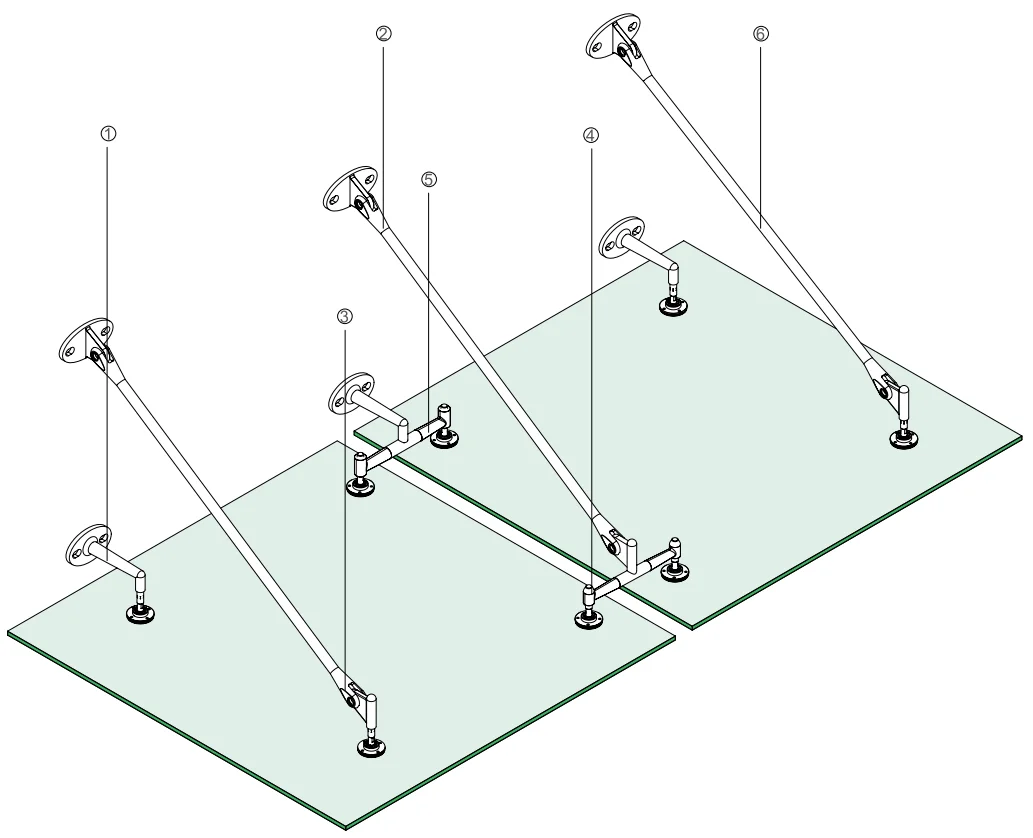 ②
⑥
①
④
⑤
③