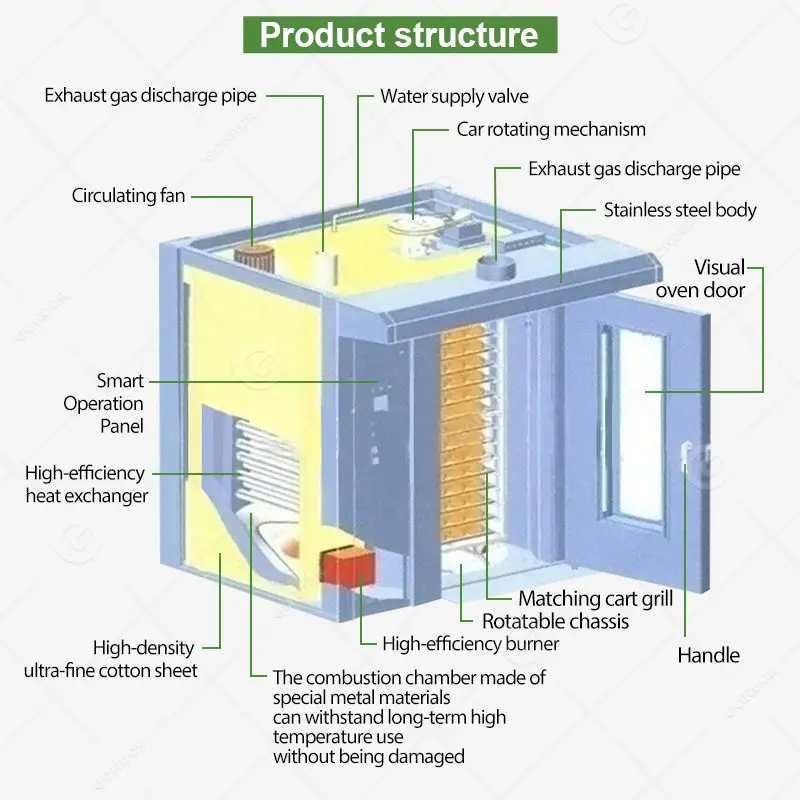 Product structure

Exhaust gas discharge pipe

Water supply valve

Car rotating mechanism

Exhaust gas discharge pipe

Circulating fan

Stainless steel body

Visual oven door

Smart Operation Panel

High-efficiency heat exchanger

Matching cart grill

Rotatable chassis

High-efficiency burner

Handle

High-density ultra-fine cotton sheet

The combustion chamber made of special metal materials can withstand long-term high temperature use without being damaged