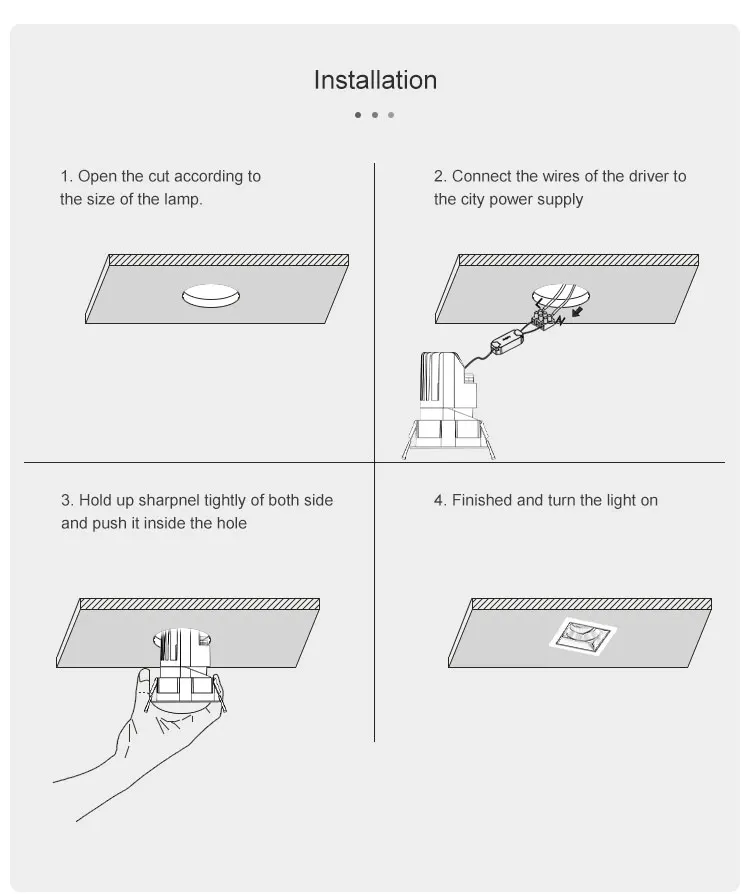 Installation

1. Open the cut according to the size of the lamp.

2. Connect the wires of the driver to the city power supply

3. Hold up sharpnel tightly of both side and push it inside the hole

4. Finished and turn the light on