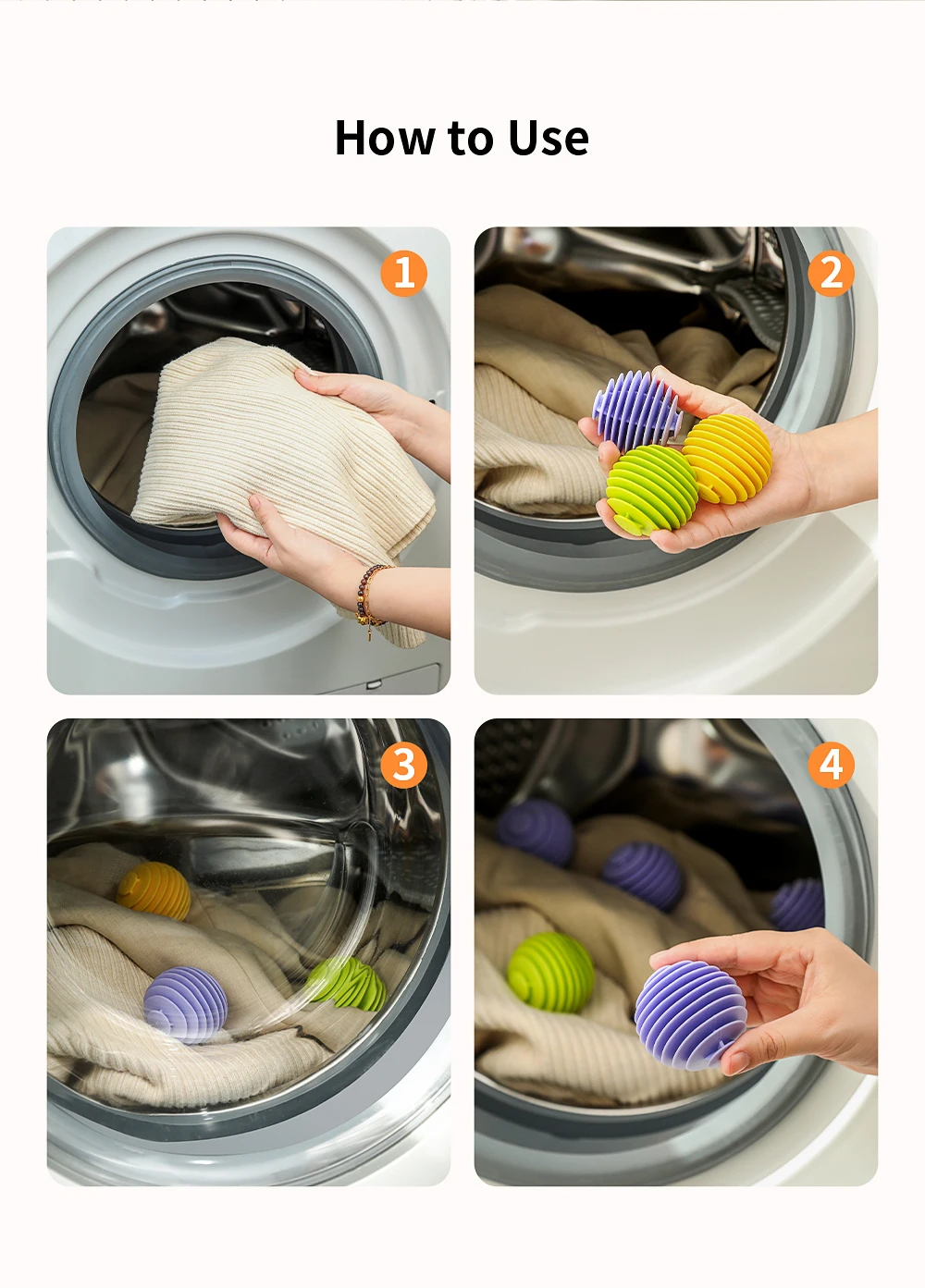 How to Use

1

2

3

4