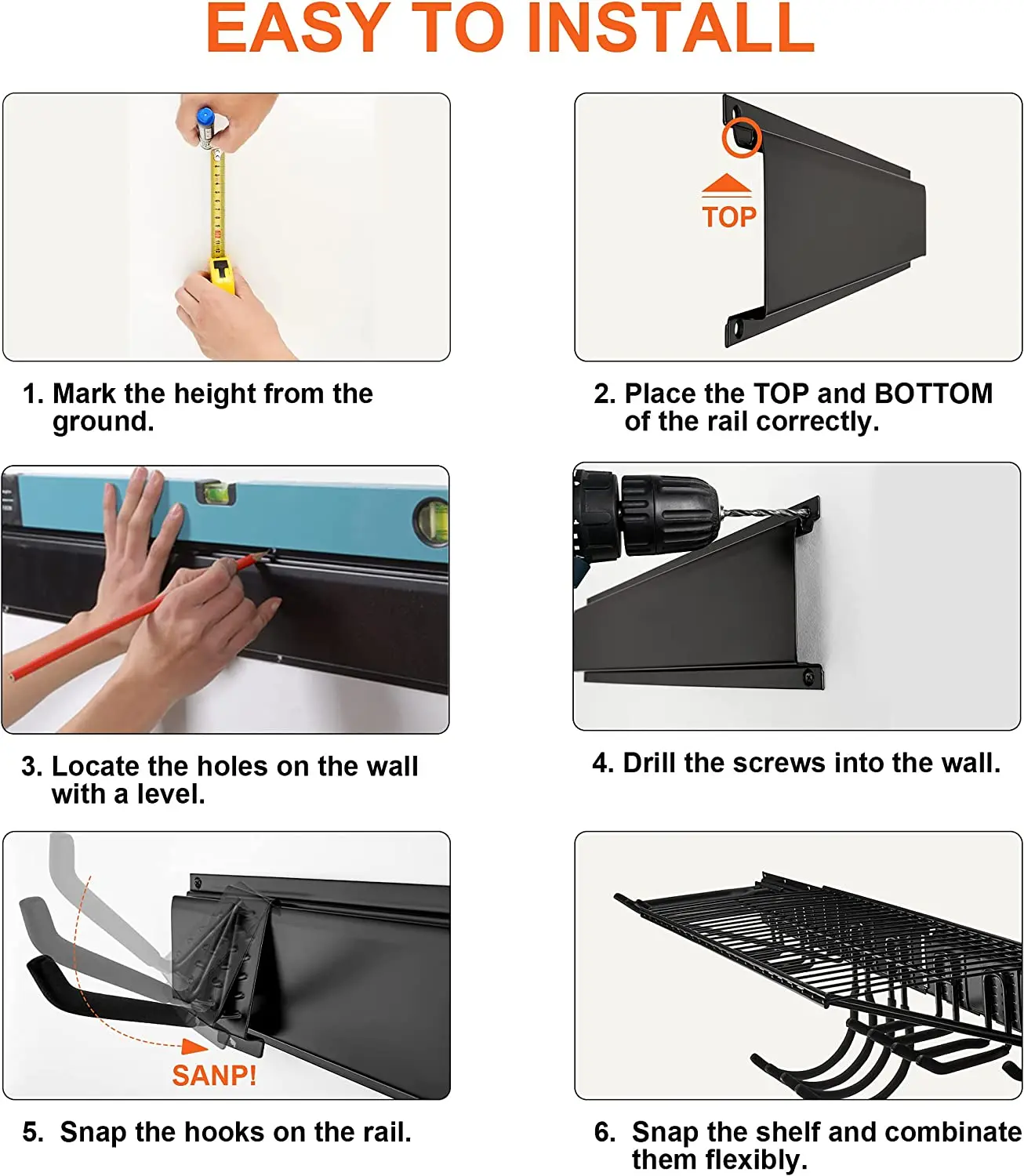 EASY TO INSTALL

1. Mark the height from the ground.

TOP

2. Place the TOP and BOTTOM of the rail correctly.

3. Locate the holes on the wall with a level.

4. Drill the screws into the wall.

SANP!

5. Snap the hooks on the rail.

6. Snap the shelf and combinate them flexibly.