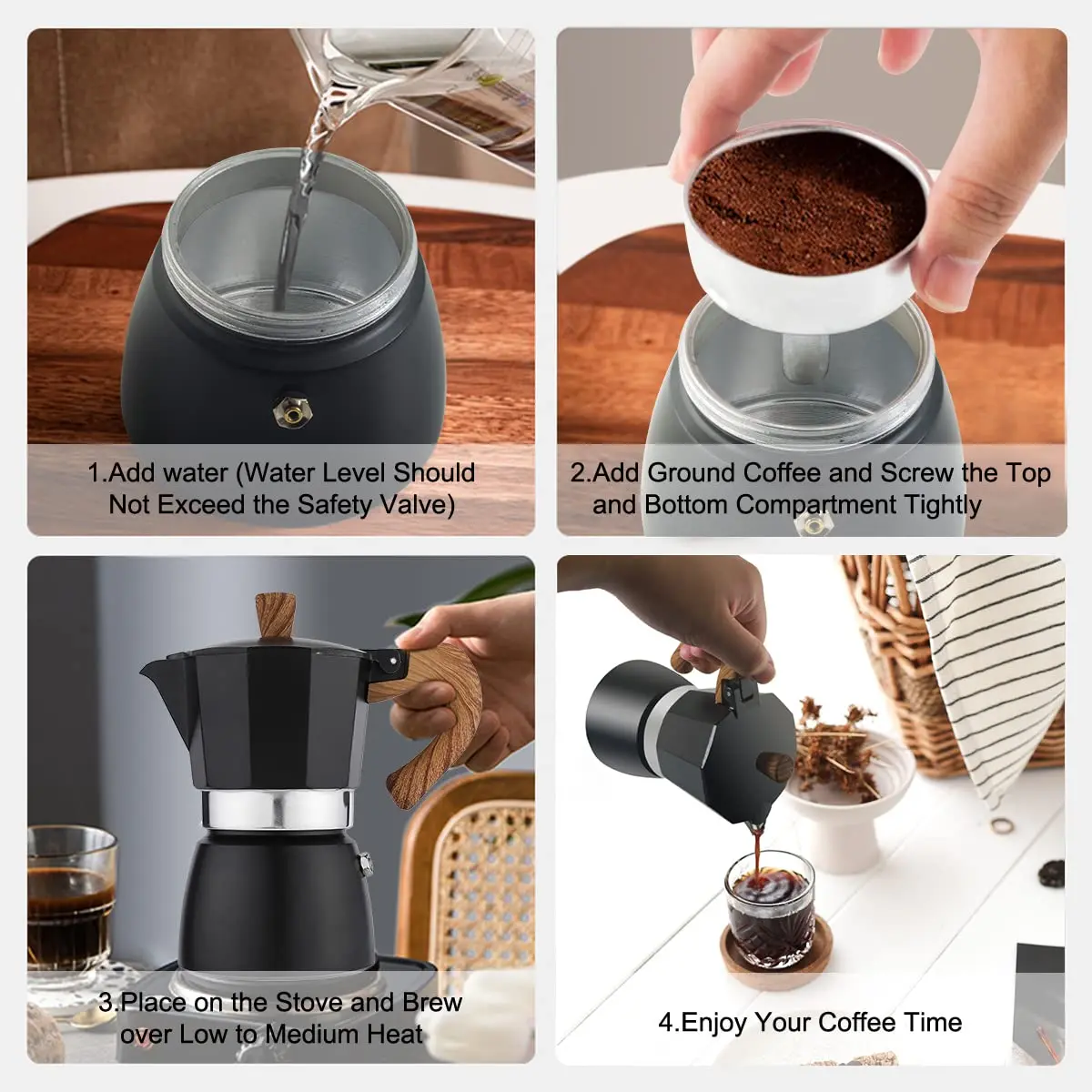 1.Add water (Water Level Should Not Exceed the Safety Valve)

2.Add Ground Coffee and Screw the Top and Bottom Compartment Tightly

3.Place on the Stove and Brew over Low to Medium Heat

4.Enjoy Your Coffee Time