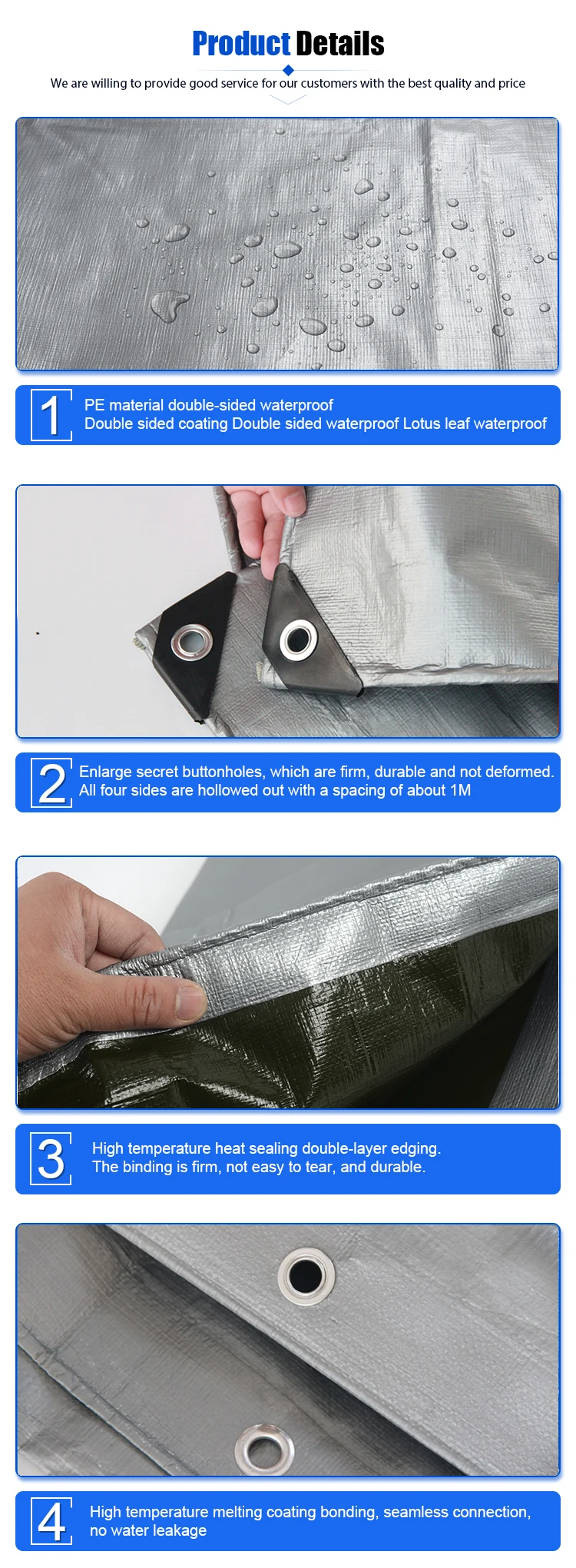 Product Details

We are willing to provide good service for our customers with the best quality and price

1

PE material double-sided waterproof
Double sided coating Double sided waterproof Lotus leaf waterproof

2

Enlarge secret buttonholes, which are firm, durable and not deformed.
All four sides are hollowed out with a spacing of about 1M

3

High temperature heat sealing double-layer edging.
The binding is firm, not easy to tear, and durable.

4

High temperature melting coating bonding, seamless connection, no water leakage