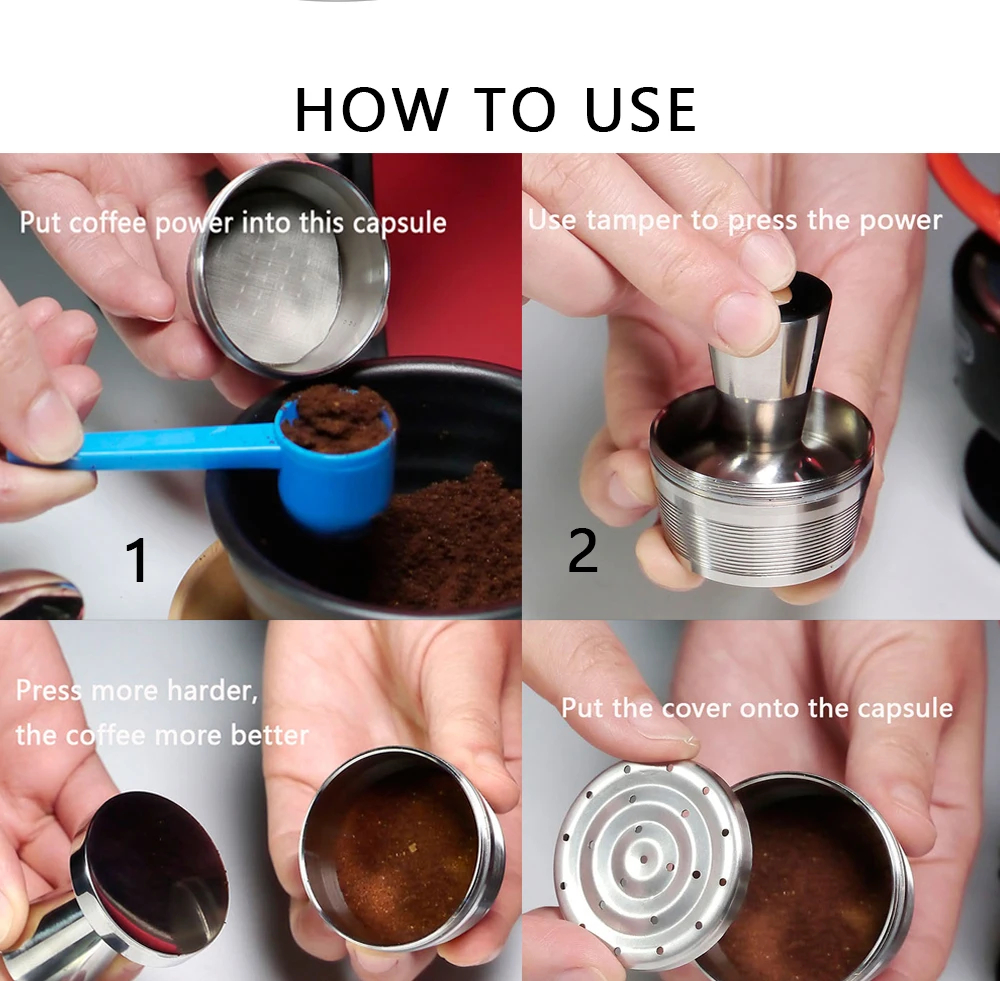 HOW TO USE

Put coffee power into this capsule

1

Use tamper to press the power

2

Press more harder, the coffee more better

Put the cover onto the capsule