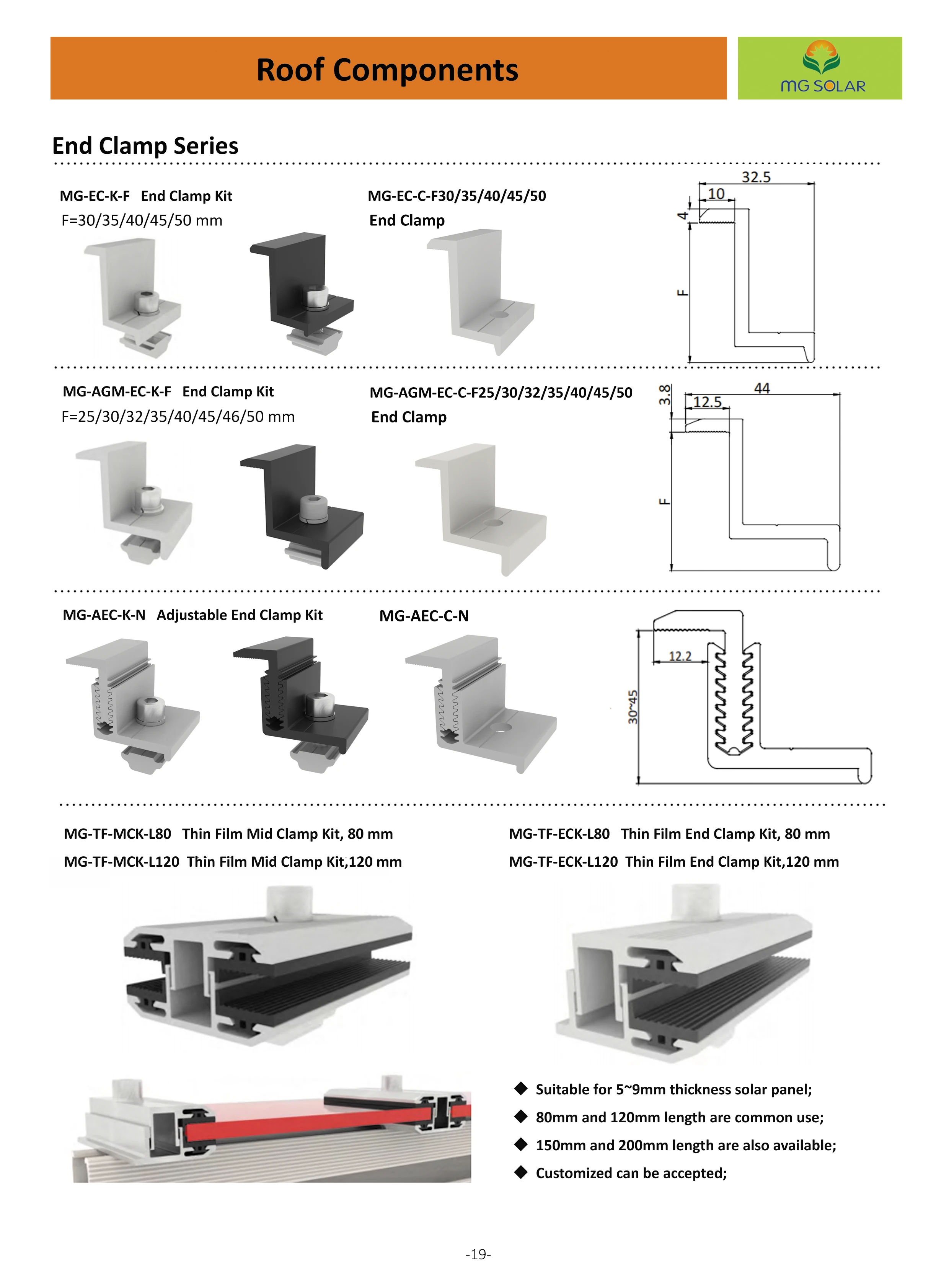 Roof Components

MG SOLAR

End Clamp Series

MG-EC-K-F End Clamp Kit
F=30/35/40/45/50 mm

MG-EC-C-F30/35/40/45/50
End Clamp

32.5
10
4
F

MG-AGM-EC-K-F End Clamp Kit
F=25/30/32/35/40/45/46/50 mm

MG-AGM-EC-C-F25/30/32/35/40/45/50
End Clamp

3.8
44
12.5
F

MG-AEC-K-N Adjustable End Clamp Kit

MG-AEC-C-N

12.2
30~45

MG-TF-MCK-L80 Thin Film Mid Clamp Kit, 80 mm
MG-TF-MCK-L120 Thin Film Mid Clamp Kit,120 mm

MG-TF-ECK-L80 Thin Film End Clamp Kit, 80 mm
MG-TF-ECK-L120 Thin Film End Clamp Kit,120 mm

◆ Suitable for 5~9mm thickness solar panel;
◆ 80mm and 120mm length are common use;
◆ 150mm and 200mm length are also available;
◆ Customized can be accepted;

-19-