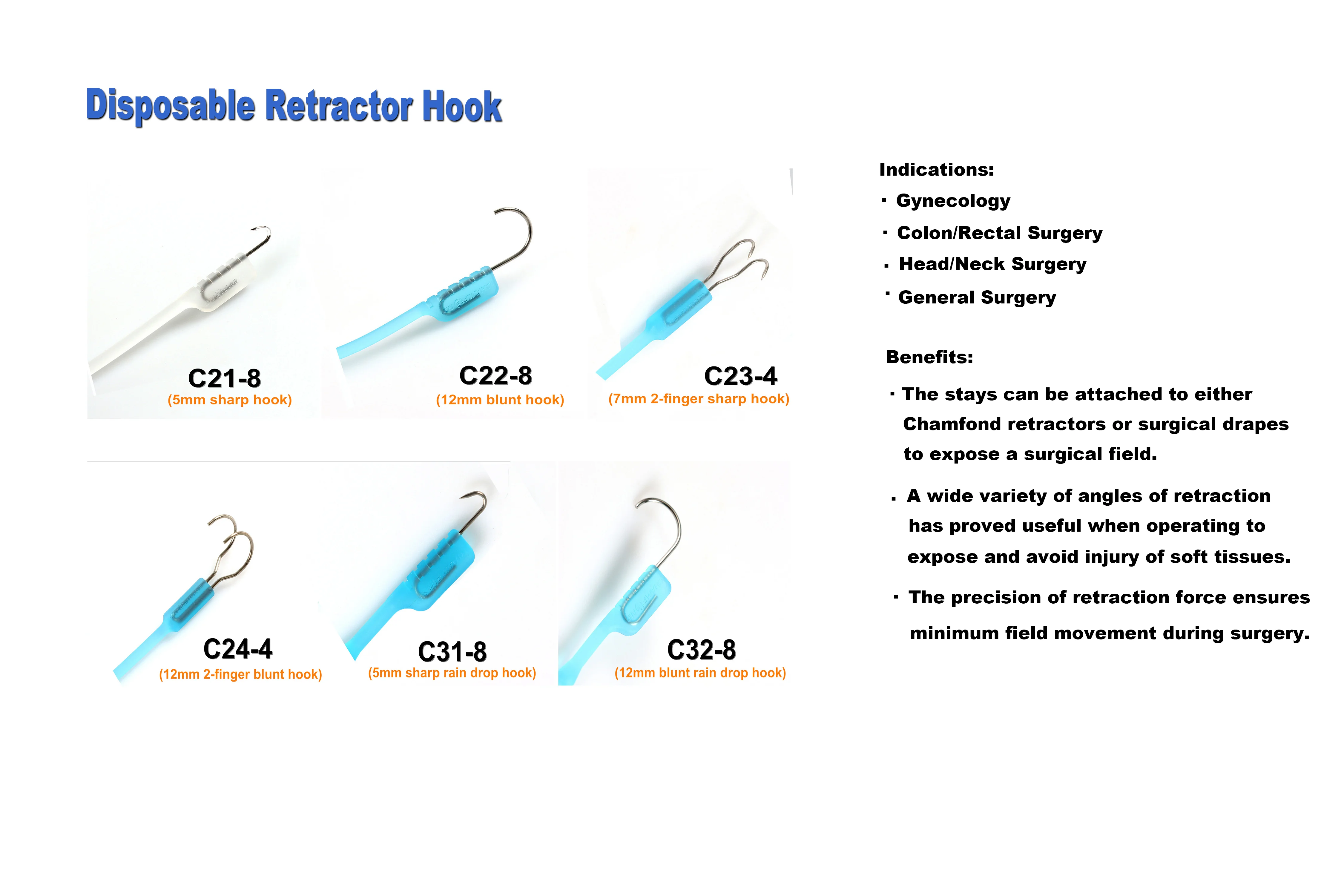 Disposable Retractor Hook

C21-8
(5mm sharp hook)

C22-8
(12mm blunt hook)

C23-4
(7mm 2-finger sharp hook)

C24-4
(12mm 2-finger blunt hook)

C31-8
(5mm sharp rain drop hook)

C32-8
(12mm blunt rain drop hook)

Indications:
· Gynecology
· Colon/Rectal Surgery
· Head/Neck Surgery
· General Surgery

Benefits:
· The stays can be attached to either Chamfond retractors or surgical drapes to expose a surgical field.
· A wide variety of angles of retraction has proved useful when operating to expose and avoid injury of soft tissues.
· The precision of retraction force ensures minimum field movement during surgery.