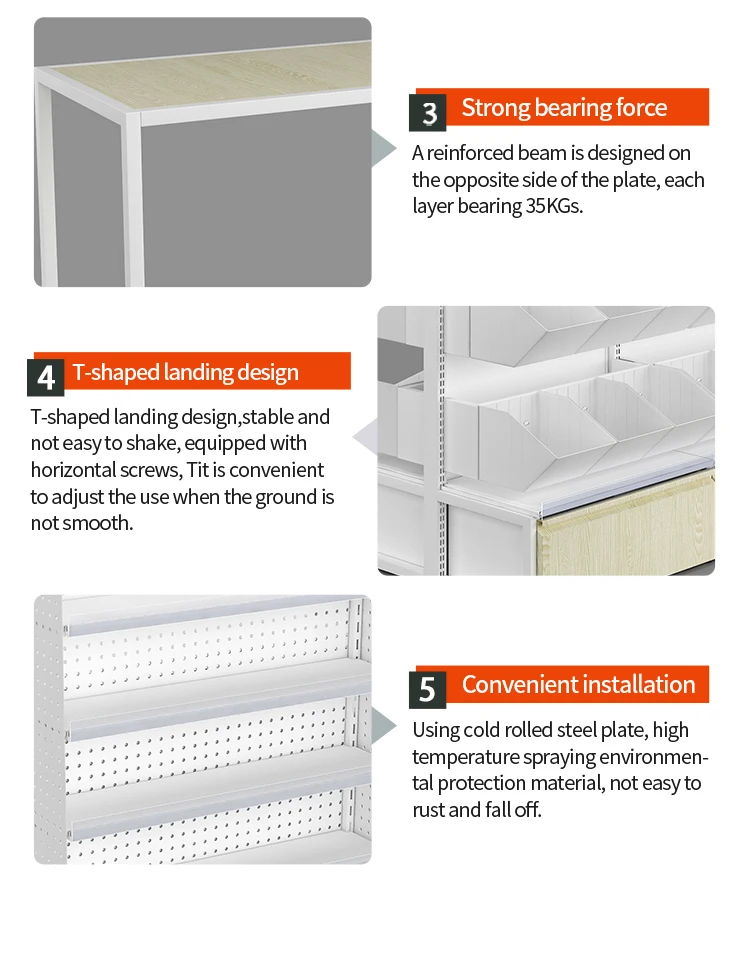 3 Strong bearing force

A reinforced beam is designed on the opposite side of the plate, each layer bearing 35KGs.

4 T-shaped landing design

T-shaped landing design,stable and not easy to shake, equipped with horizontal screws, Tit is convenient to adjust the use when the ground is not smooth.

5 Convenient installation

Using cold rolled steel plate, high temperature spraying environmental protection material, not easy to rust and fall off.