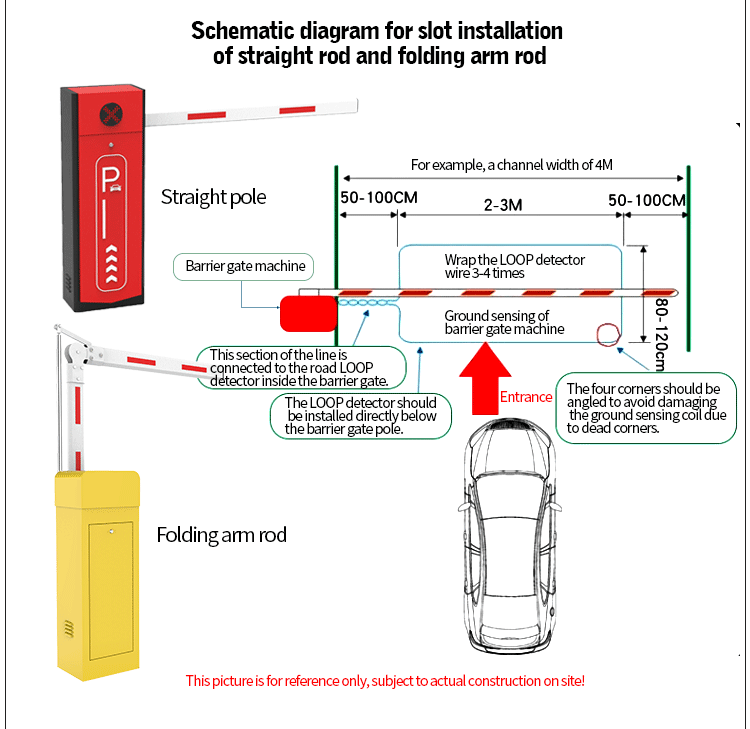 Schematic diagram for slot installation of straight rod and folding arm rod

P

Straight pole

For example, a channel width of 4M

50-100CM

2-3M

50-100CM

Barrier gate machine

Wrap the LOOP detector wire 3-4 times

Ground sensing of barrier gate machine

80-120cm

This section of the line is connected to the road LOOP detector inside the barrier gate.

The LOOP detector should be installed directly below the barrier gate pole.

Entrance

The four corners should be angled to avoid damaging the ground sensing coil due to dead corners.

Folding arm rod

This picture is for reference only, subject to actual construction on site!