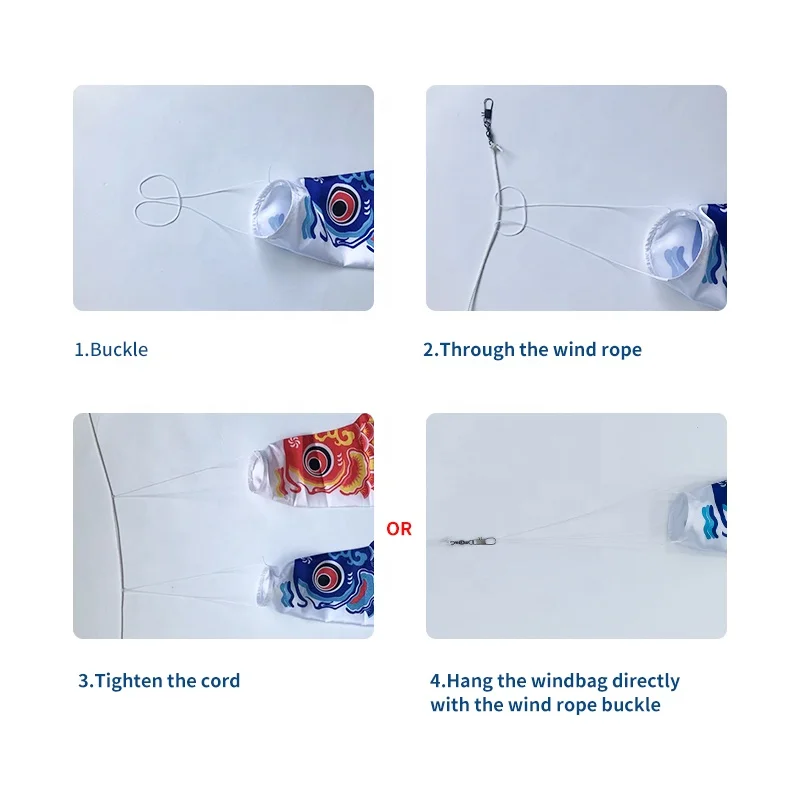 1.Buckle

2.Through the wind rope

3.Tighten the cord

OR

4.Hang the windbag directly with the wind rope buckle