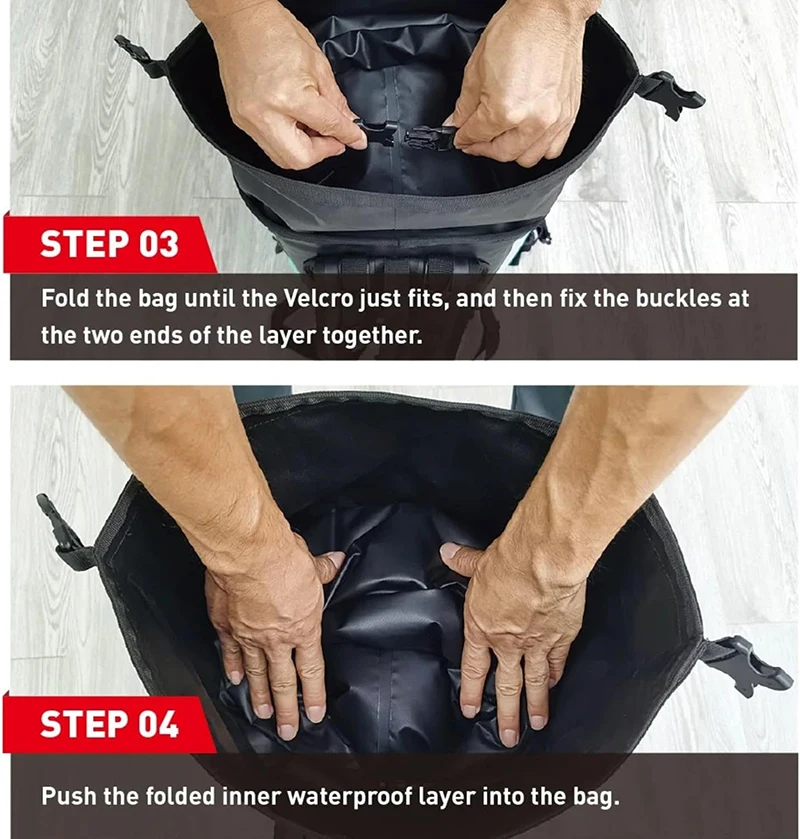 STEP 03

Fold the bag until the Velcro just fits, and then fix the buckles at the two ends of the layer together.

STEP 04

Push the folded inner waterproof layer into the bag.