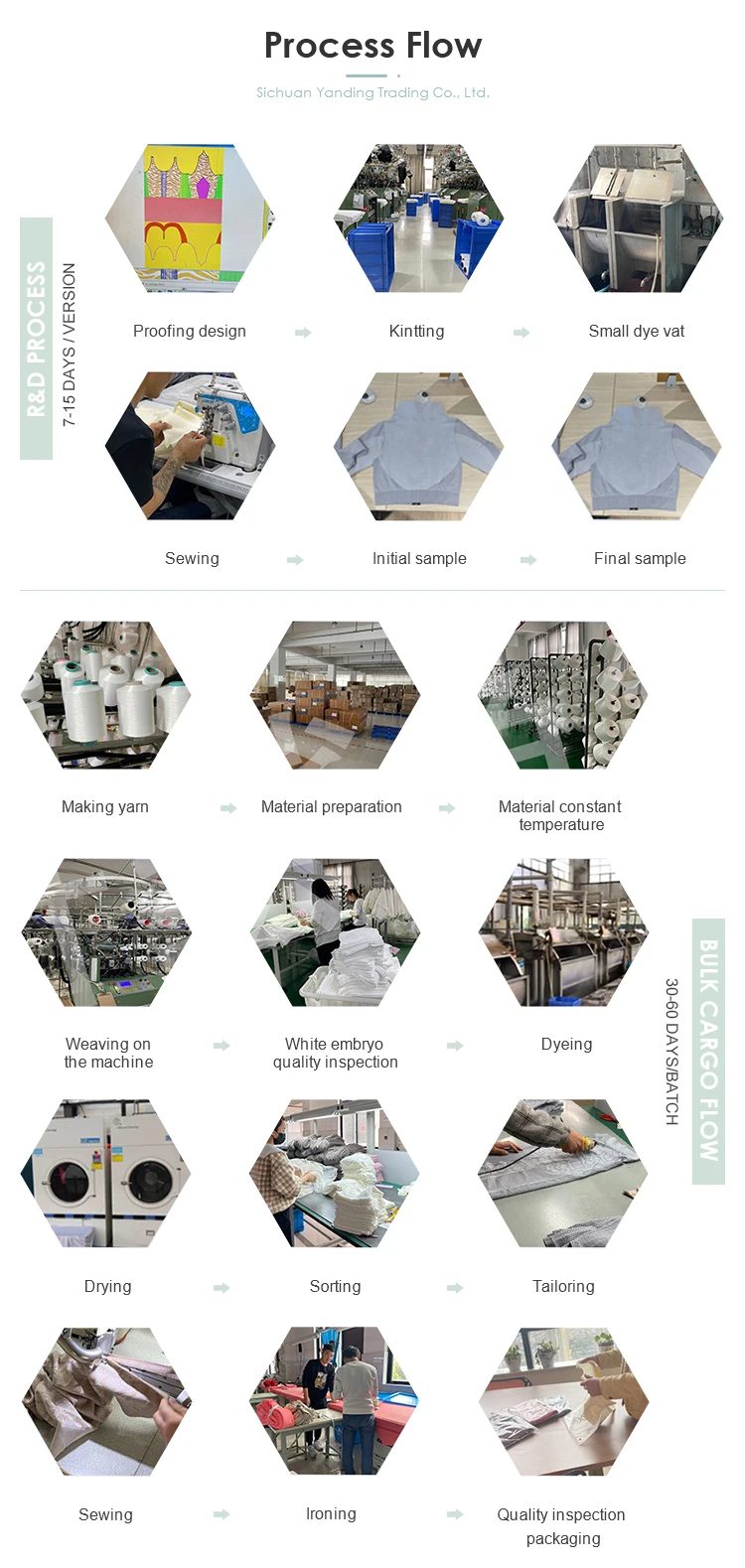 Process Flow

Sichuan Yanding Trading Co., Ltd.

R&D PROCESS

7-15 DAYS / VERSION

Proofing design

Kintting

Small dye vat

Sewing

Initial sample

Final sample

Making yarn

Material preparation

Material constant temperature

Weaving on the machine

White embryo quality inspection

Dyeing

BULK CARGO FLOW

30-60 DAYS/BATCH

Drying

Sorting

Tailoring

Sewing

Ironing

Quality inspection packaging