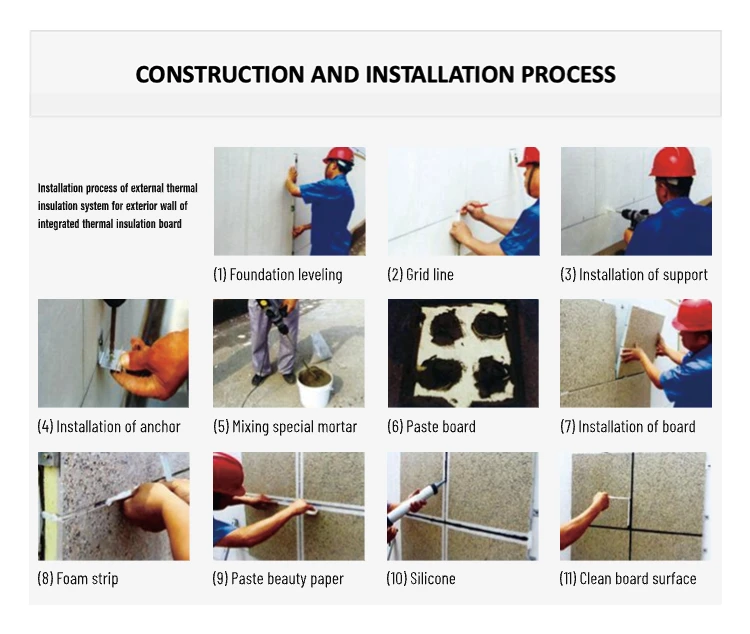 CONSTRUCTION AND INSTALLATION PROCESS

Installation process of external thermal insulation system for exterior wall of integrated thermal insulation board

(1) Foundation leveling

(2) Grid line

(3) Installation of support

(4) Installation of anchor

(5) Mixing special mortar

(6) Paste board

(7) Installation of board

(8) Foam strip

(9) Paste beauty paper

(10) Silicone

(11) Clean board surface