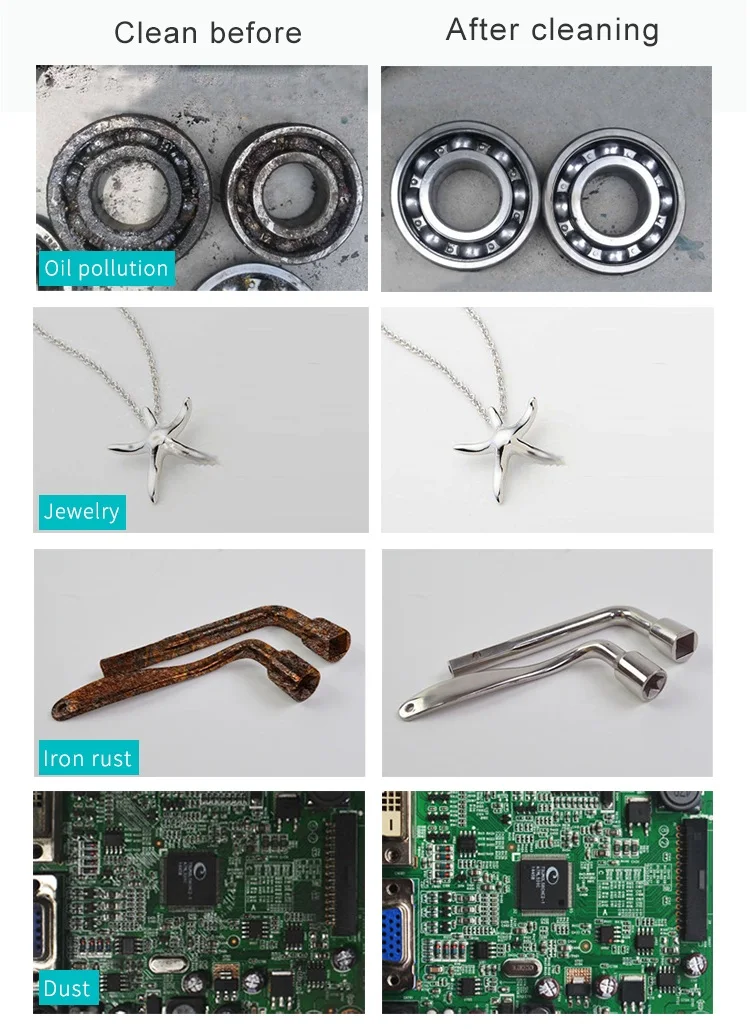 Clean before

After cleaning

Oil pollution

Jewelry

Iron rust

Dust