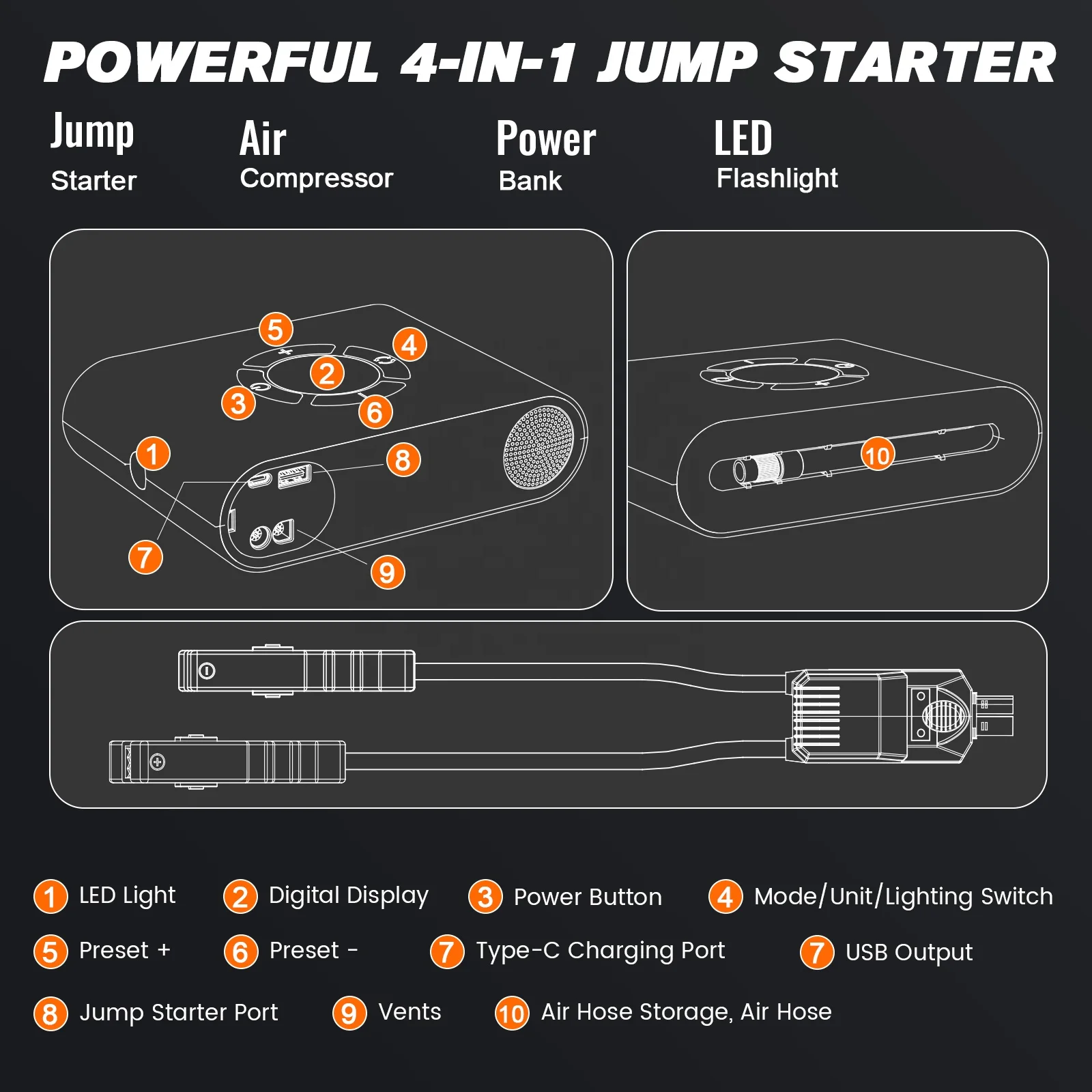 POWERFUL 4-IN-1 JUMP STARTER

Jump Starter

Air Compressor

Power Bank

LED Flashlight

5 4 2 3 6 1 8 7 9

10

1 LED Light

2 Digital Display

3 Power Button

4 Mode/Unit/Lighting Switch

5 Preset +

6 Preset -

7 Type-C Charging Port

7 USB Output

8 Jump Starter Port

9 Vents

10 Air Hose Storage, Air Hose