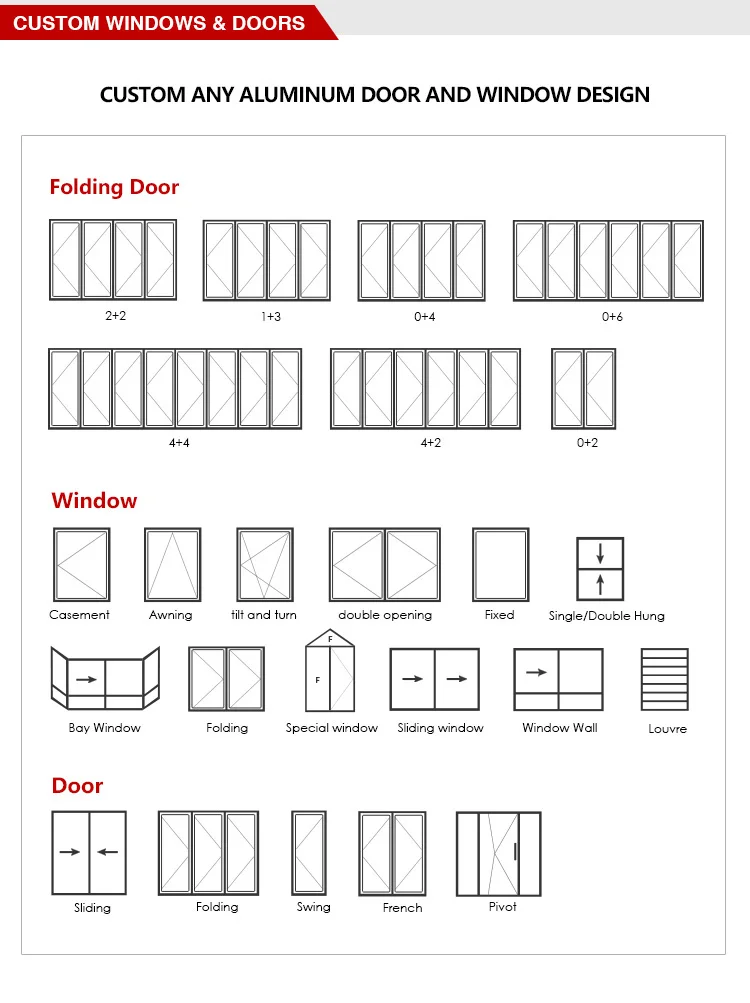 CUSTOM WINDOWS & DOORS

CUSTOM ANY ALUMINUM DOOR AND WINDOW DESIGN

Folding Door

2+2

1+3

0+4

0+6

4+4

4+2

0+2

Window

Casement

Awning

tilt and turn

double opening

Fixed

Single/Double Hung

Bay Window

Folding

F

F

Special window

Sliding window

Window Wall

Louvre

Door

Sliding

Folding

Swing

French

Pivot