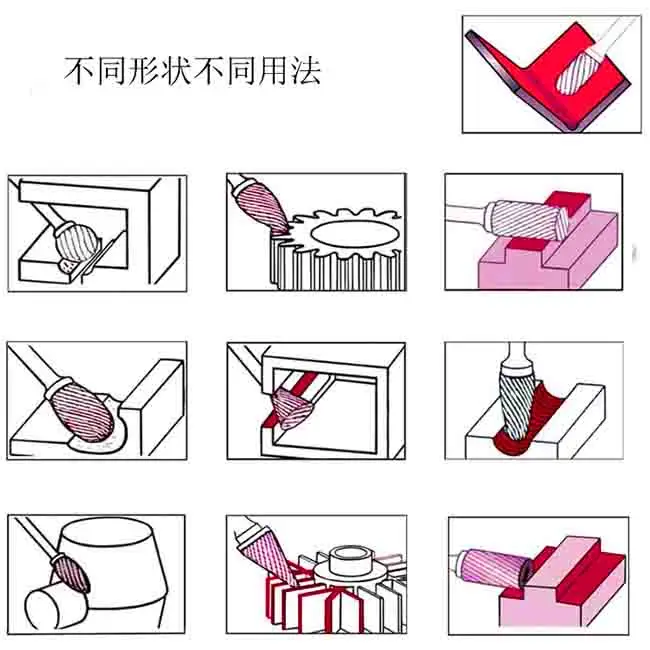 不同形状不同用法