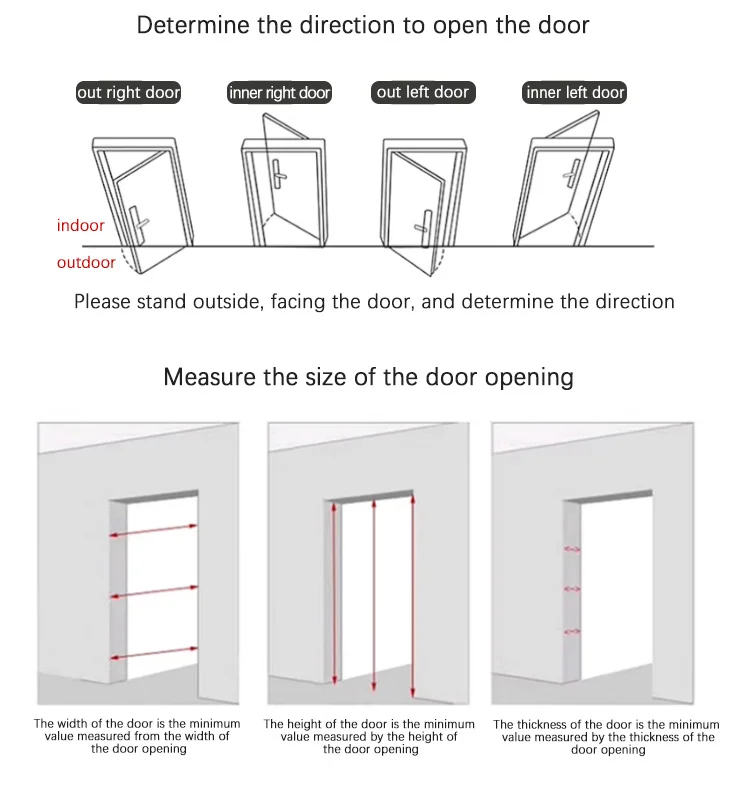 Determine the direction to open the door

out right door

inner right door

out left door

inner left door

indoor

outdoor

Please stand outside, facing the door, and determine the direction

Measure the size of the door opening

The width of the door is the minimum value measured from the width of the door opening

The height of the door is the minimum value measured by the height of the door opening

The thickness of the door is the minimum value measured by the thickness of the door opening