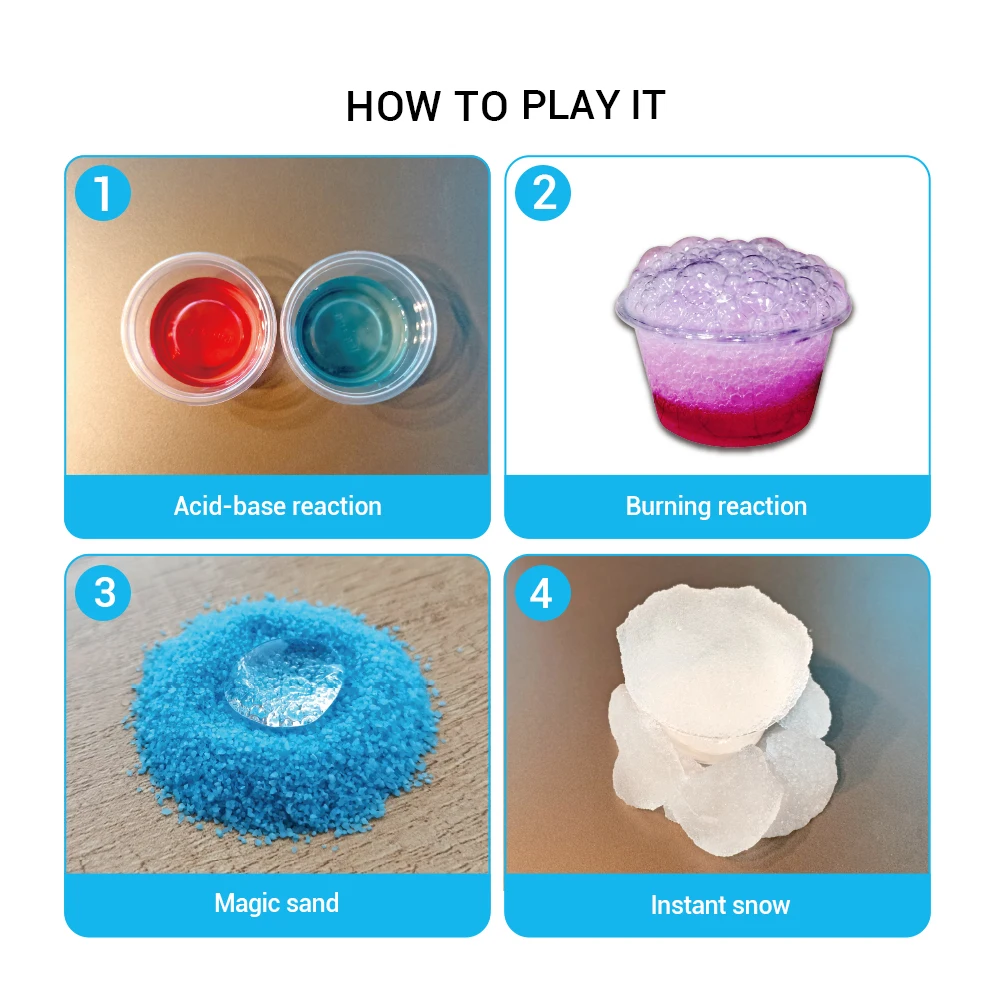 HOW TO PLAY IT

1

Acid-base reaction

2

Burning reaction

3

Magic sand

4

Instant snow