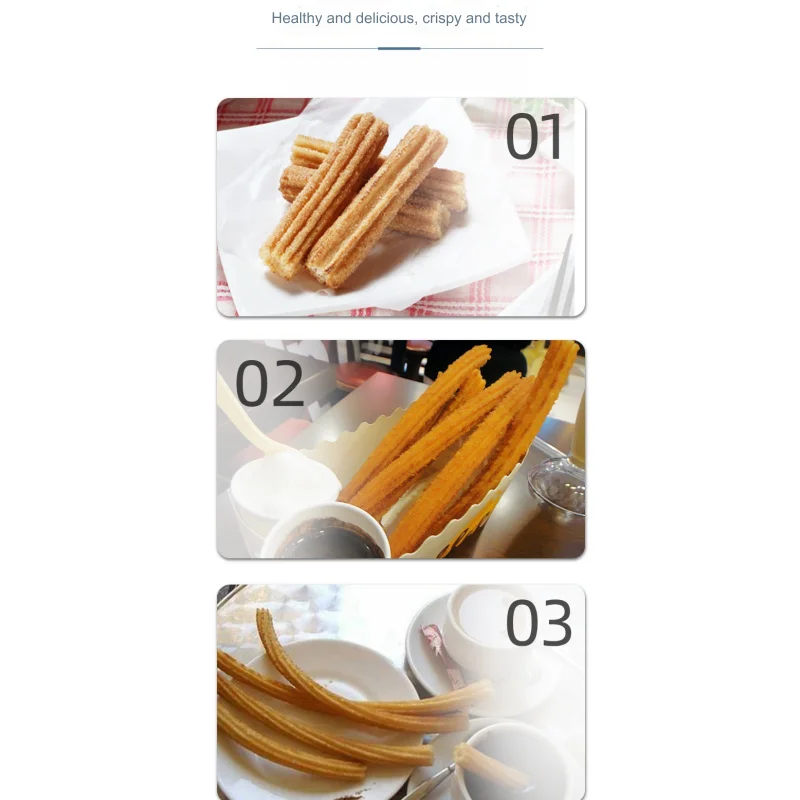 Healthy and delicious, crispy and tasty

01

02

03