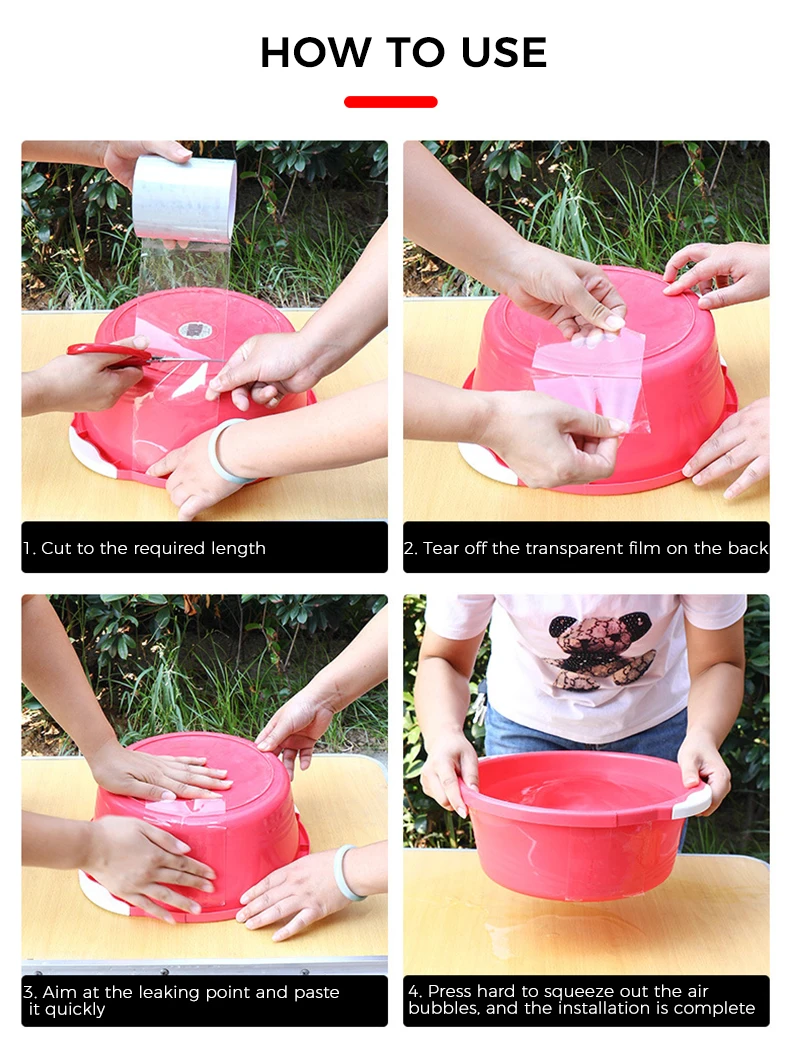 HOW TO USE

1. Cut to the required length

2. Tear off the transparent film on the back

3. Aim at the leaking point and paste it quickly

4. Press hard to squeeze out the air bubbles, and the installation is complete