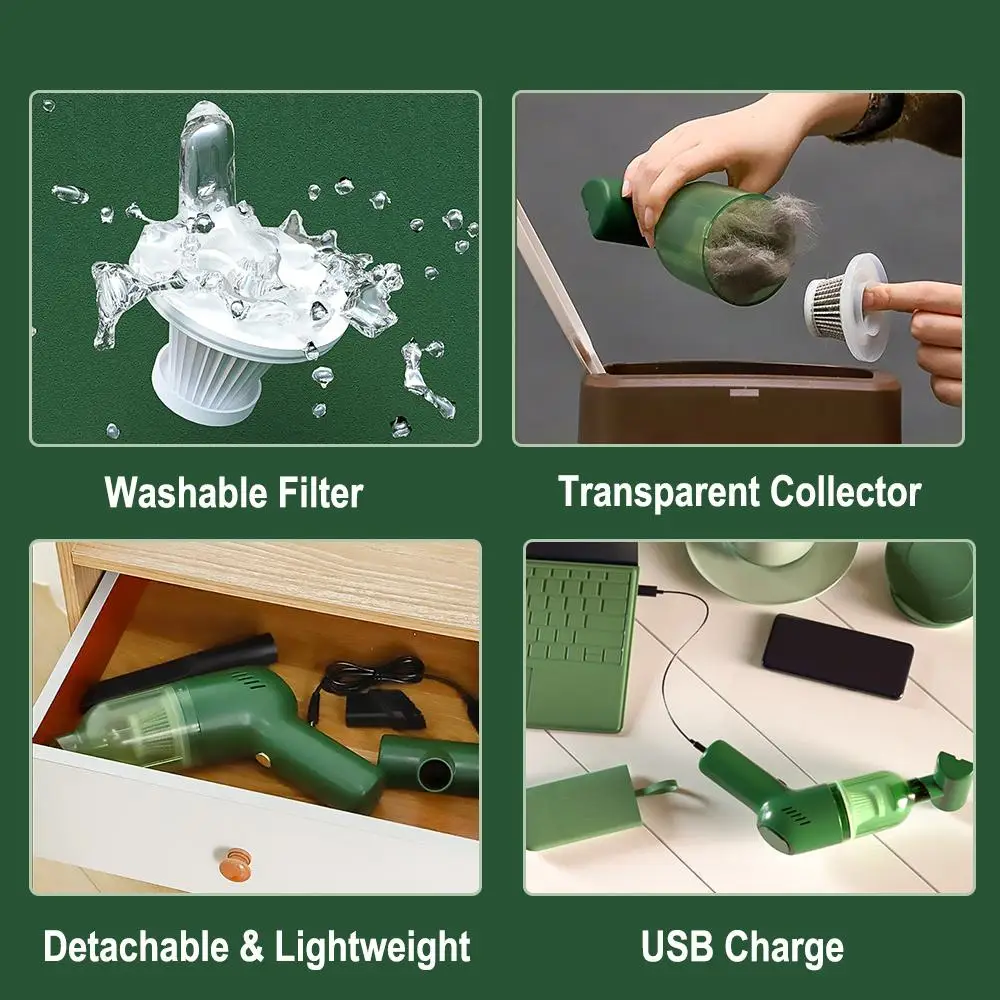 Washable Filter

Transparent Collector

Detachable & Lightweight

USB Charge