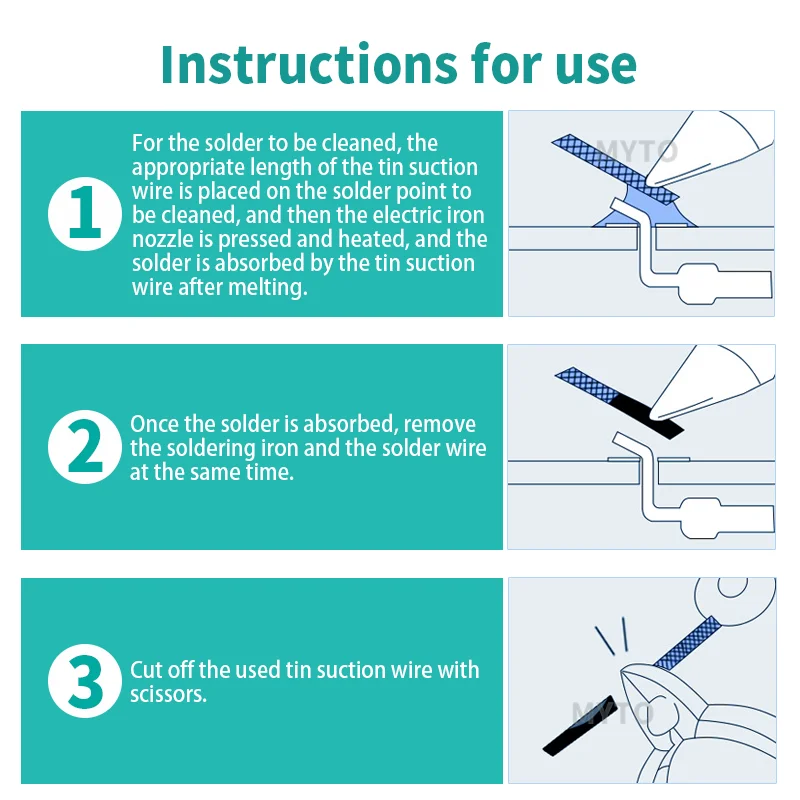 Instructions for use

1 For the solder to be cleaned, the appropriate length of the tin suction wire is placed on the solder point to be cleaned, and then the electric iron nozzle is pressed and heated, and the solder is absorbed by the tin suction wire after melting.

MYTO

2 Once the solder is absorbed, remove the soldering iron and the solder wire at the same time.

3 Cut off the used tin suction wire with scissors.

MYTO