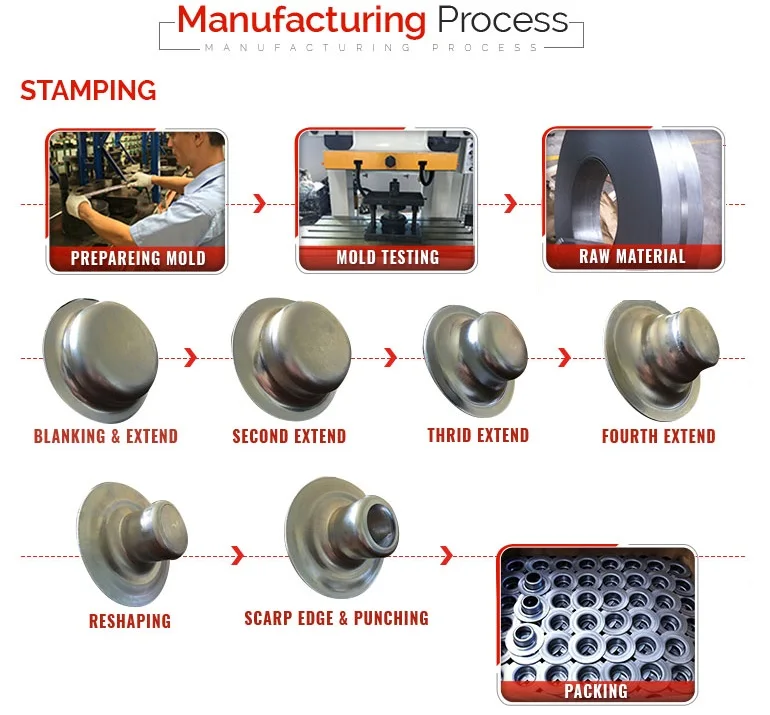 Manufacturing Process
MANUFACTURING PROCESS

STAMPING

PREPAREING MOLD

MOLD TESTING

RAW MATERIAL

BLANKING & EXTEND

SECOND EXTEND

THRID EXTEND

FOURTH EXTEND

RESHAPING

SCARP EDGE & PUNCHING

PACKING