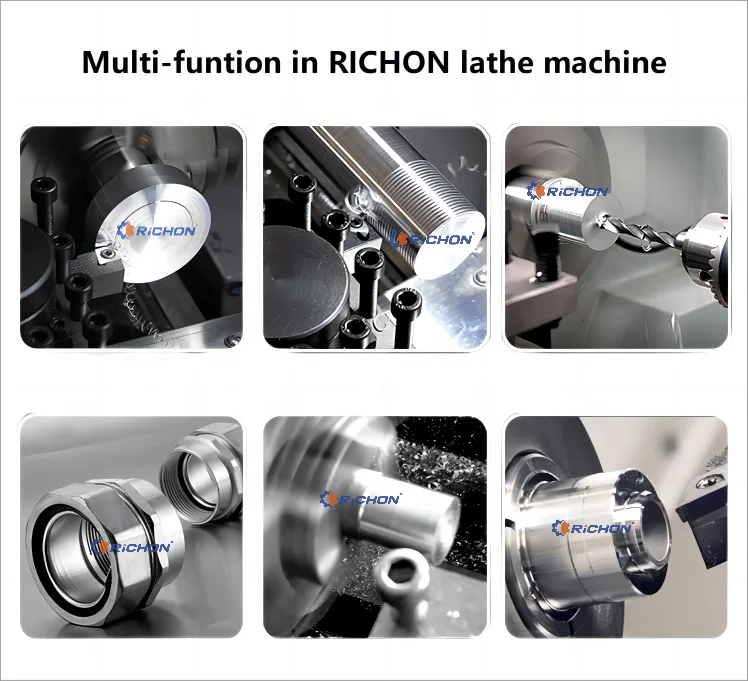 Multi-funtion in RICHON lathe machine

RiCHON

RiCHON

RiCHON

RiCHON

RiCHON

RiCHON