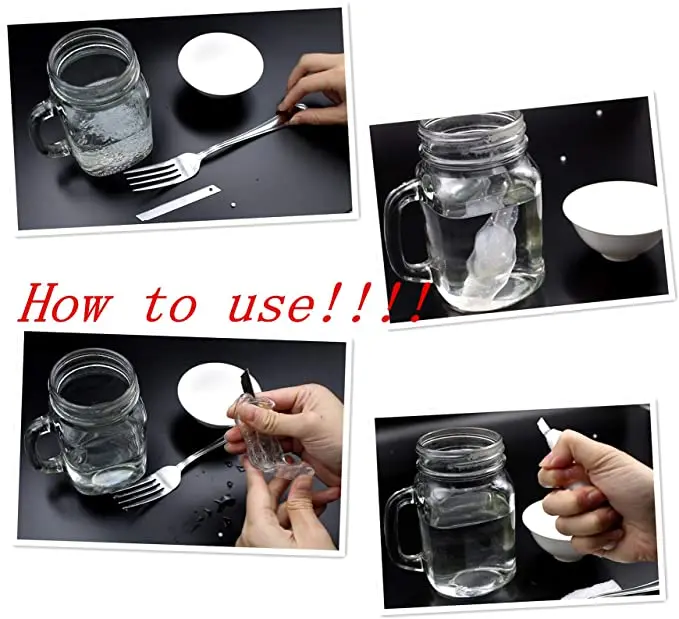 How to use!!!!