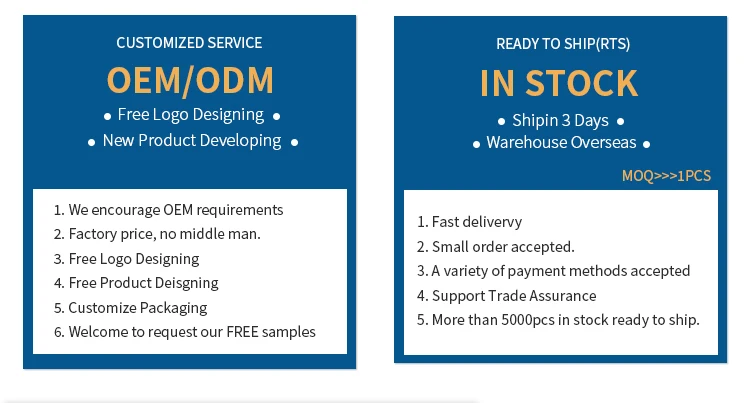 CUSTOMIZED SERVICE

OEM/ODM

• Free Logo Designing •
• New Product Developing •

1. We encourage OEM requirements
2. Factory price, no middle man.
3. Free Logo Designing
4. Free Product Deisgning
5. Customize Packaging
6. Welcome to request our FREE samples

READY TO SHIP(RTS)

IN STOCK

• Shipin 3 Days •
• Warehouse Overseas •

MOQ>>>1PCS

1. Fast delivervy
2. Small order accepted.
3. A variety of payment methods accepted
4. Support Trade Assurance
5. More than 5000pcs in stock ready to ship.