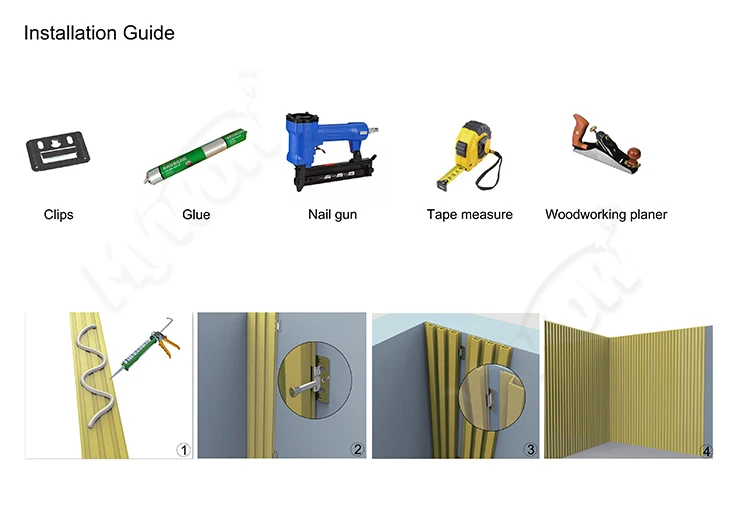 Installation Guide

Clips

Glue

Nail gun

Tape measure

Woodworking planer

1

2

3

4