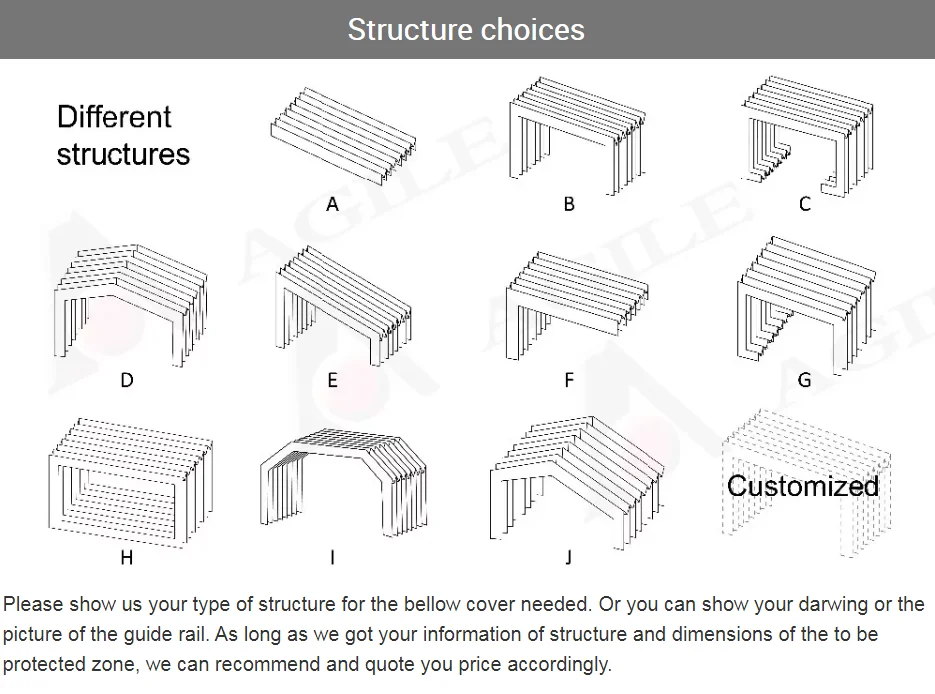 Structure choices

Different structures

A

B

C

D

E

F

G

H

I

J

Customized

AGILE

Please show us your type of structure for the bellow cover needed. Or you can show your darwing or the picture of the guide rail. As long as we got your information of structure and dimensions of the to be protected zone, we can recommend and quote you price accordingly.