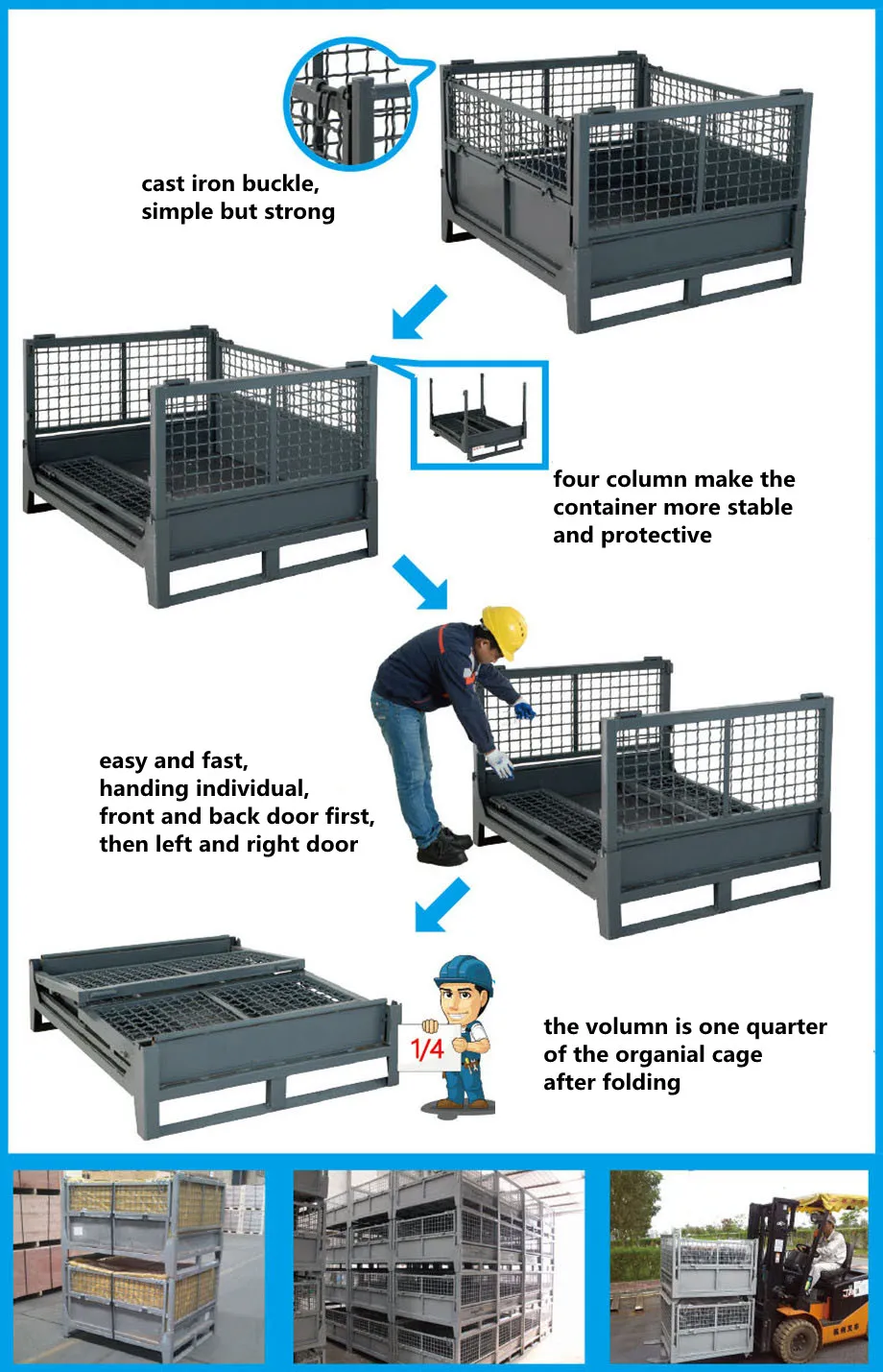 cast iron buckle, simple but strong

four column make the container more stable and protective

easy and fast, handing individual, front and back door first, then left and right door

1/4

the volumn is one quarter of the organial cage after folding