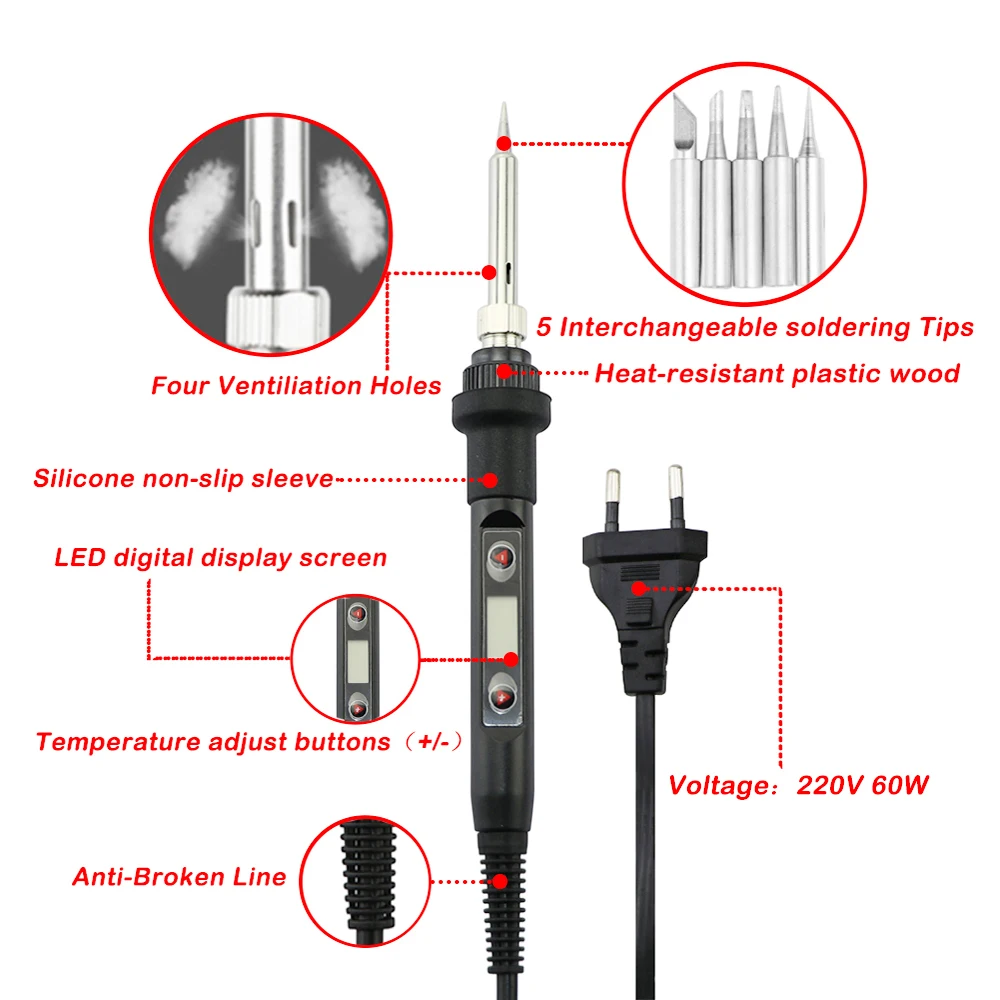 5 Interchangeable soldering Tips

Four Ventiliation Holes

Heat-resistant plastic wood

Silicone non-slip sleeve

LED digital display screen

Temperature adjust buttons（+/-）

Voltage：220V 60W

Anti-Broken Line