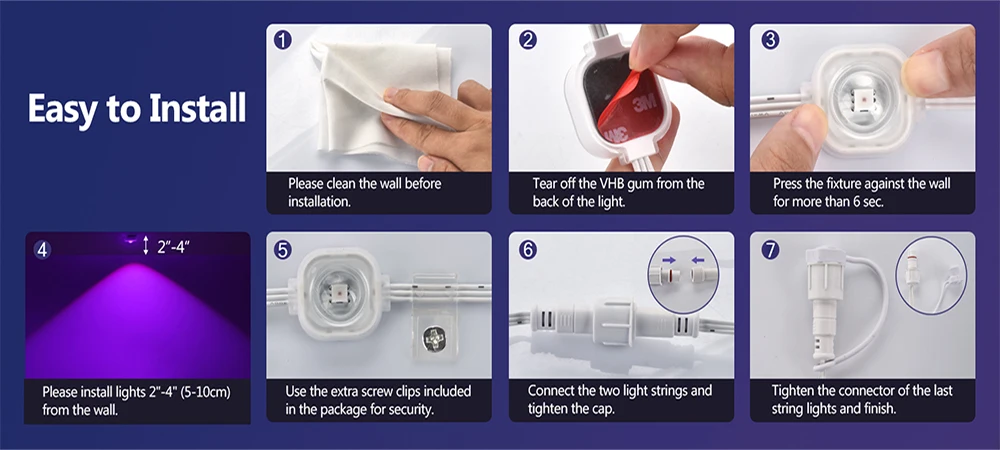 Easy to Install

1
Please clean the wall before installation.

2
3M
Tear off the VHB gum from the back of the light.

3
Press the fixture against the wall for more than 6 sec.

4
2"-4"
Please install lights 2"-4" (5-10cm) from the wall.

5
Use the extra screw clips included in the package for security.

6
Connect the two light strings and tighten the cap.

7
Tighten the connector of the last string lights and finish.