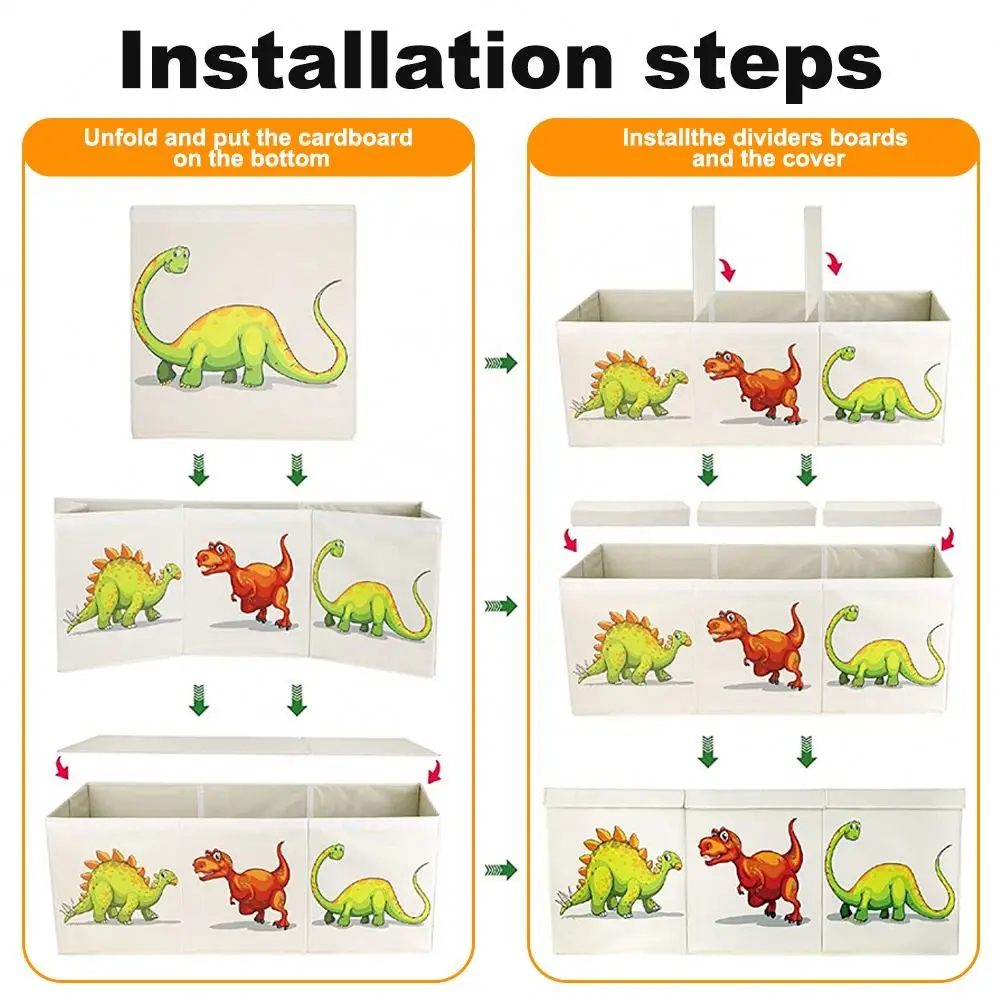 Installation steps

Unfold and put the cardboard on the bottom

Installthe dividers boards and the cover