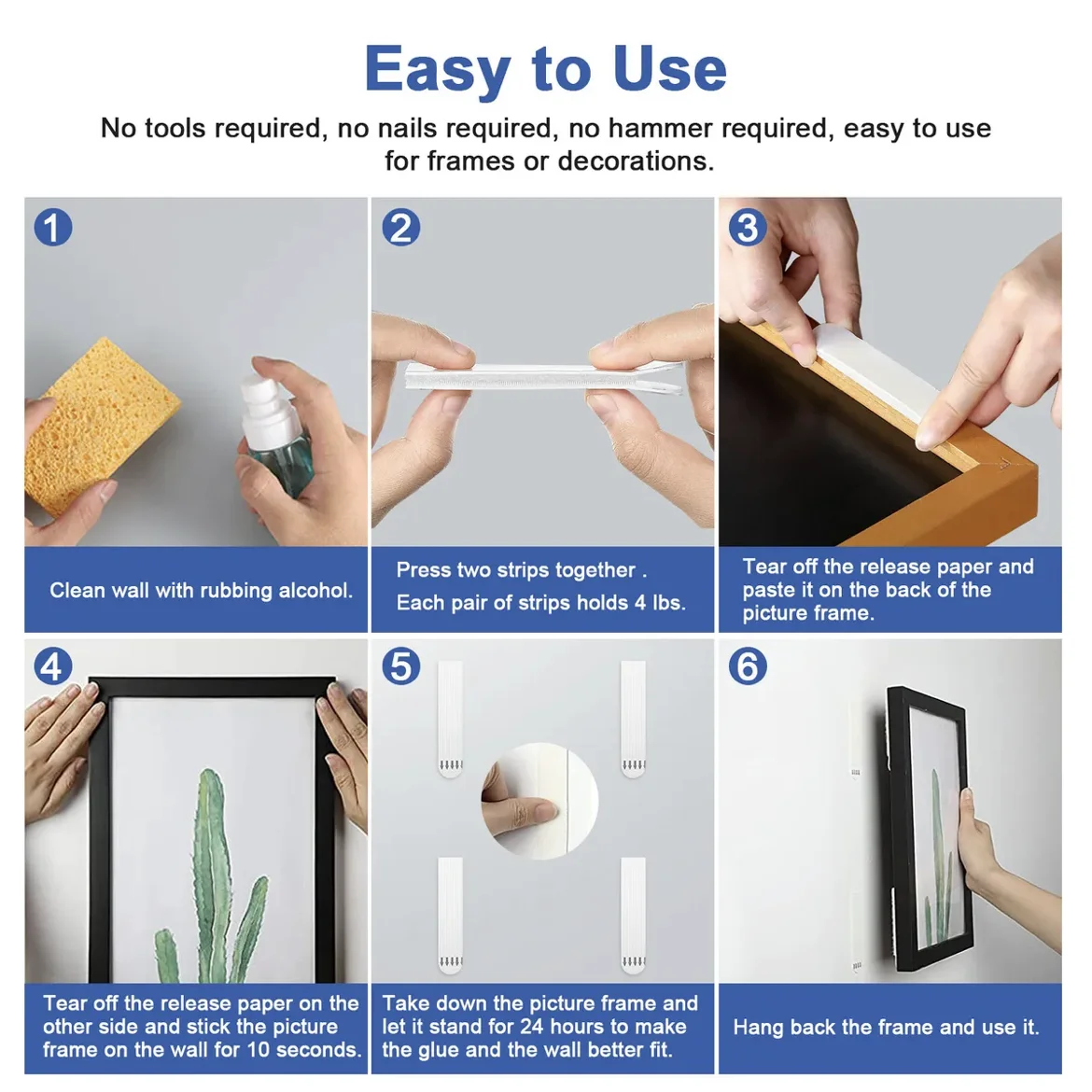 Easy to Use

No tools required, no nails required, no hammer required, easy to use for frames or decorations.

1
Clean wall with rubbing alcohol.

2
Press two strips together .
Each pair of strips holds 4 lbs.

3
Tear off the release paper and paste it on the back of the picture frame.

4
Tear off the release paper on the other side and stick the picture frame on the wall for 10 seconds.

5
Take down the picture frame and let it stand for 24 hours to make the glue and the wall better fit.

6
Hang back the frame and use it.