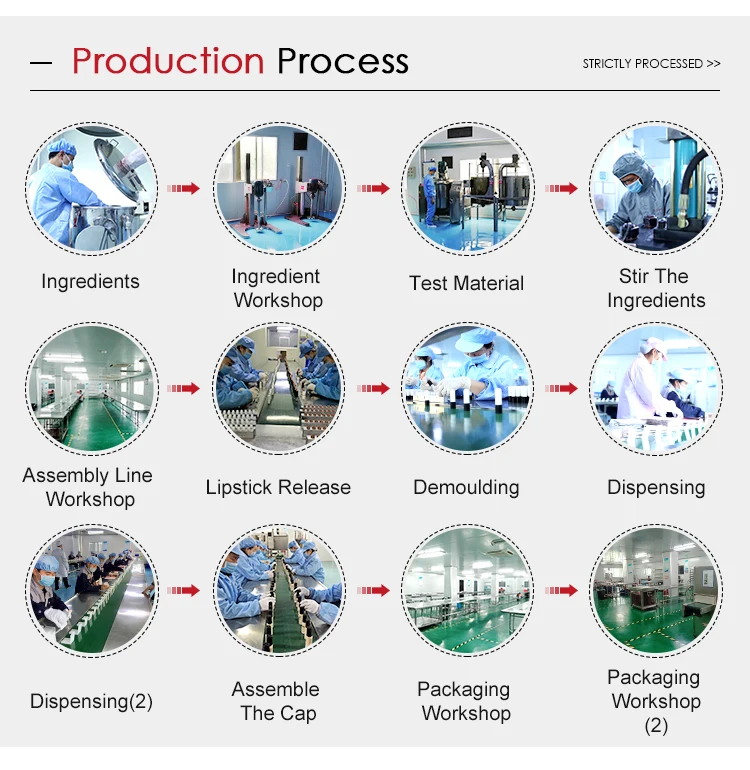 — Production Process

STRICTLY PROCESSED >>

Ingredients

Ingredient Workshop

Test Material

Stir The Ingredients

Assembly Line Workshop

Lipstick Release

Demoulding

Dispensing

Dispensing(2)

Assemble The Cap

Packaging Workshop

Packaging Workshop (2)