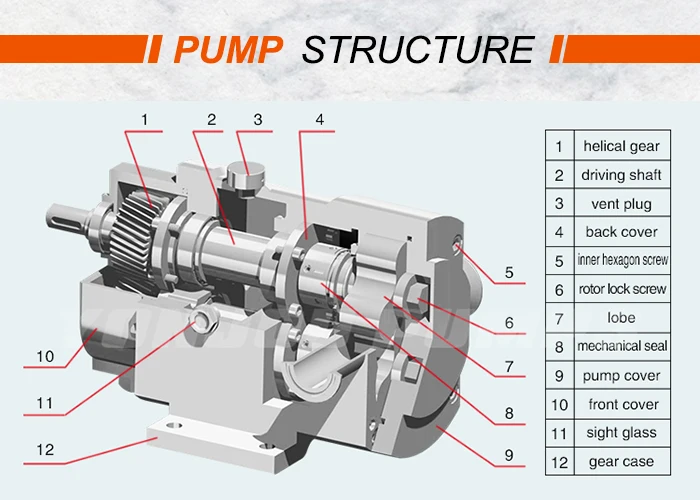 PUMP STRUCTURE

1 2 3 4

5

6

7

8

9

10

11

12

| 1 | helical gear |
|---|---|
| 2 | driving shaft |
| 3 | vent plug |
| 4 | back cover |
| 5 | inner hexagon screw |
| 6 | rotor lock screw |
| 7 | lobe |
| 8 | mechanical seal |
| 9 | pump cover |
| 10 | front cover |
| 11 | sight glass |
| 12 | gear case |