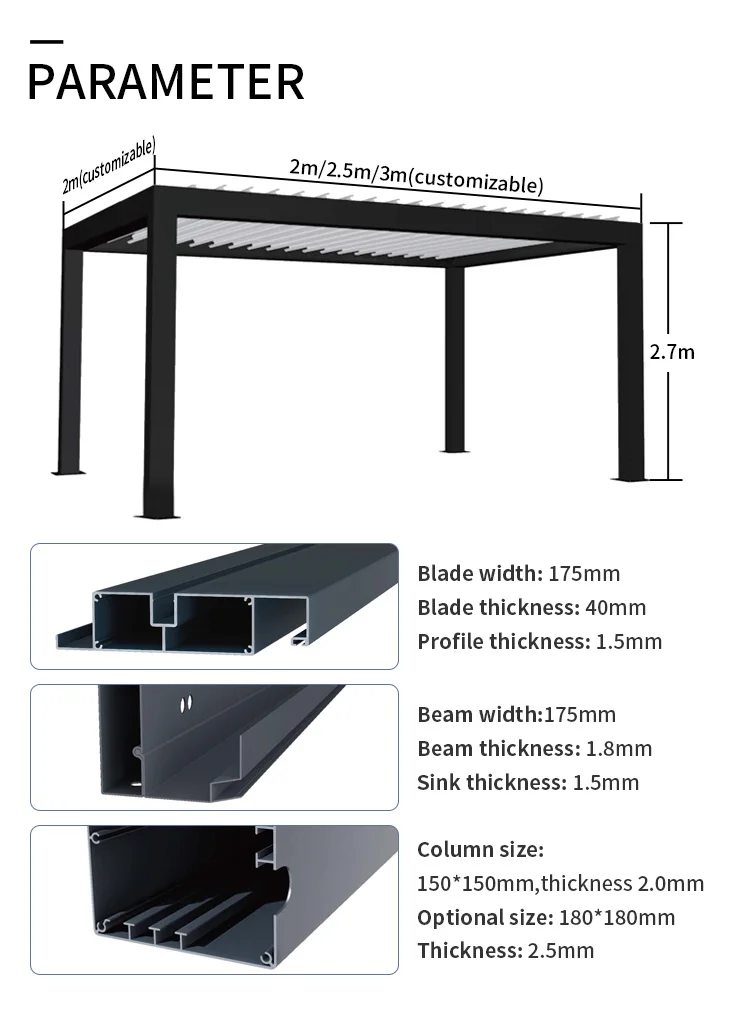 PARAMETER

2m(customizable)

2m/2.5m/3m(customizable)

2.7m

Blade width: 175mm
Blade thickness: 40mm
Profile thickness: 1.5mm

Beam width:175mm
Beam thickness: 1.8mm
Sink thickness: 1.5mm

Column size:
150*150mm,thickness 2.0mm
Optional size: 180*180mm
Thickness: 2.5mm