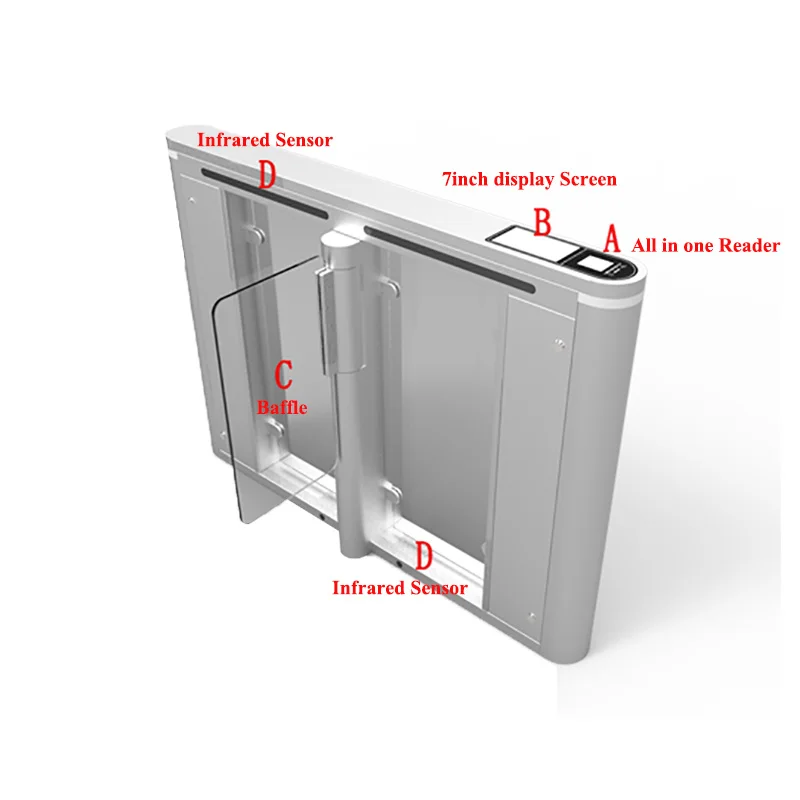 Infrared Sensor
D
7inch display Screen
B
A All in one Reader
C
Baffle
D
Infrared Sensor