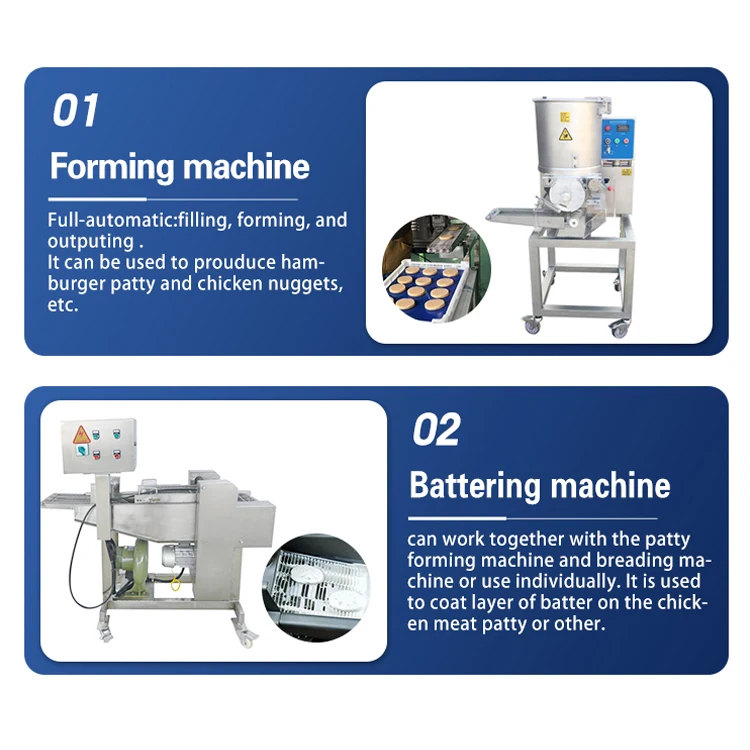 01

Forming machine

Full-automatic:filling, forming, and outputing .
It can be used to prouduce hamburger patty and chicken nuggets, etc.

02

Battering machine

can work together with the patty forming machine and breading machine or use individually. It is used to coat layer of batter on the chicken meat patty or other.