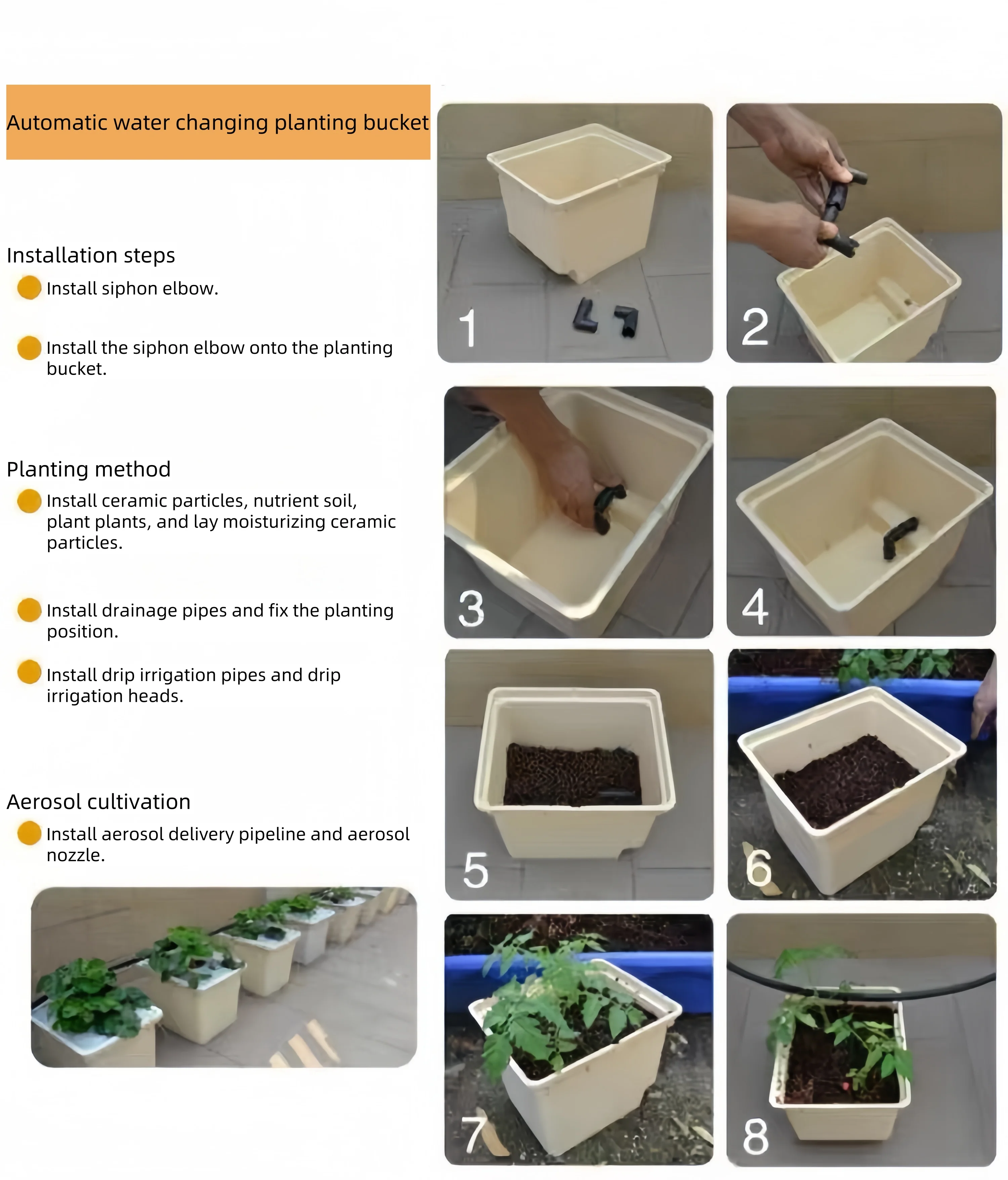 Automatic water changing planting bucket

Installation steps

Install siphon elbow.

Install the siphon elbow onto the planting bucket.

Planting method

Install ceramic particles, nutrient soil, plant plants, and lay moisturizing ceramic particles.

Install drainage pipes and fix the planting position.

Install drip irrigation pipes and drip irrigation heads.

Aerosol cultivation

Install aerosol delivery pipeline and aerosol nozzle.

1

2

3

4

5

6

7

8