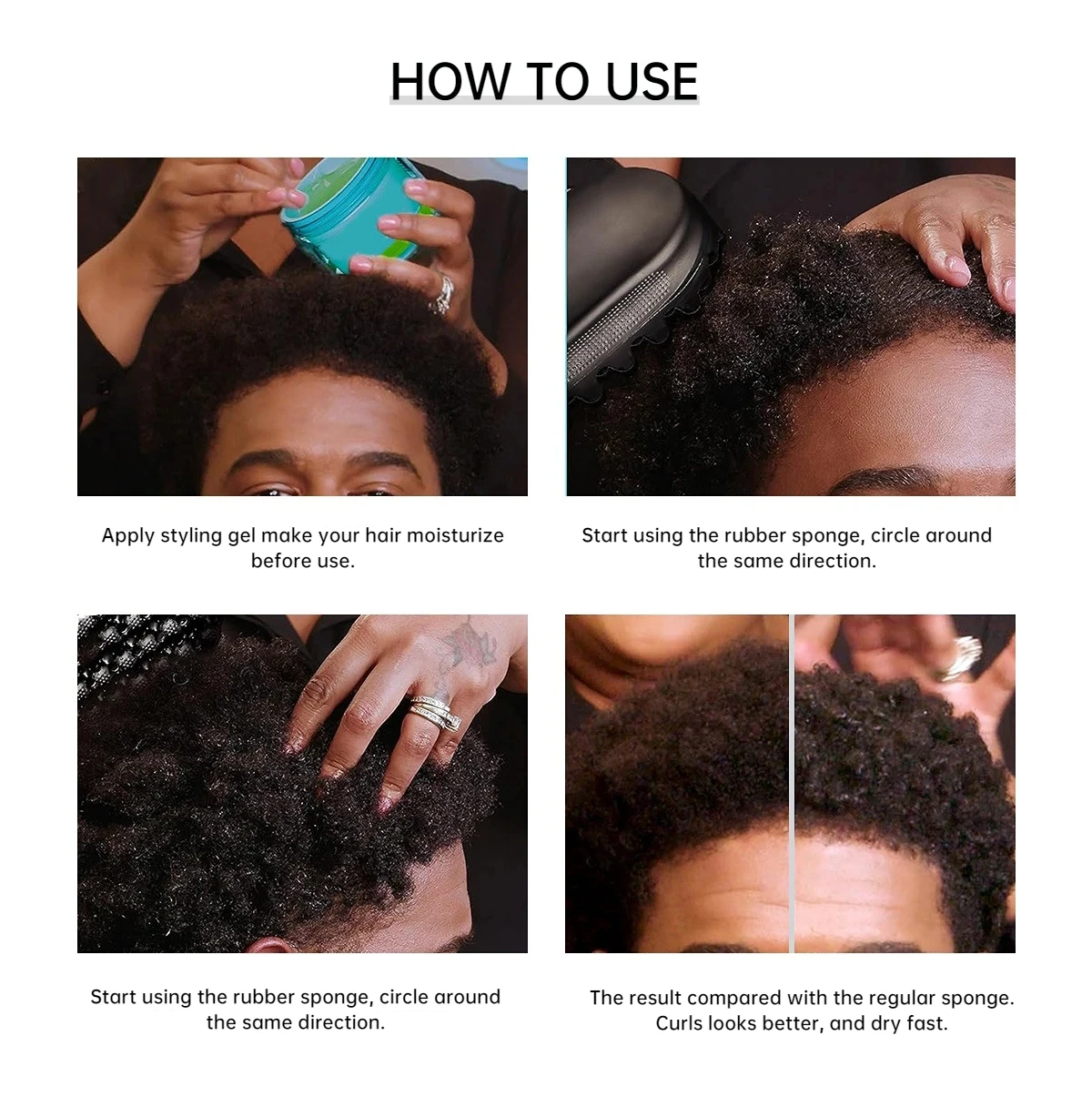 HOW TO USE

Apply styling gel make your hair moisturize before use.

Start using the rubber sponge, circle around the same direction.

Start using the rubber sponge, circle around the same direction.

The result compared with the regular sponge. Curls looks better, and dry fast.