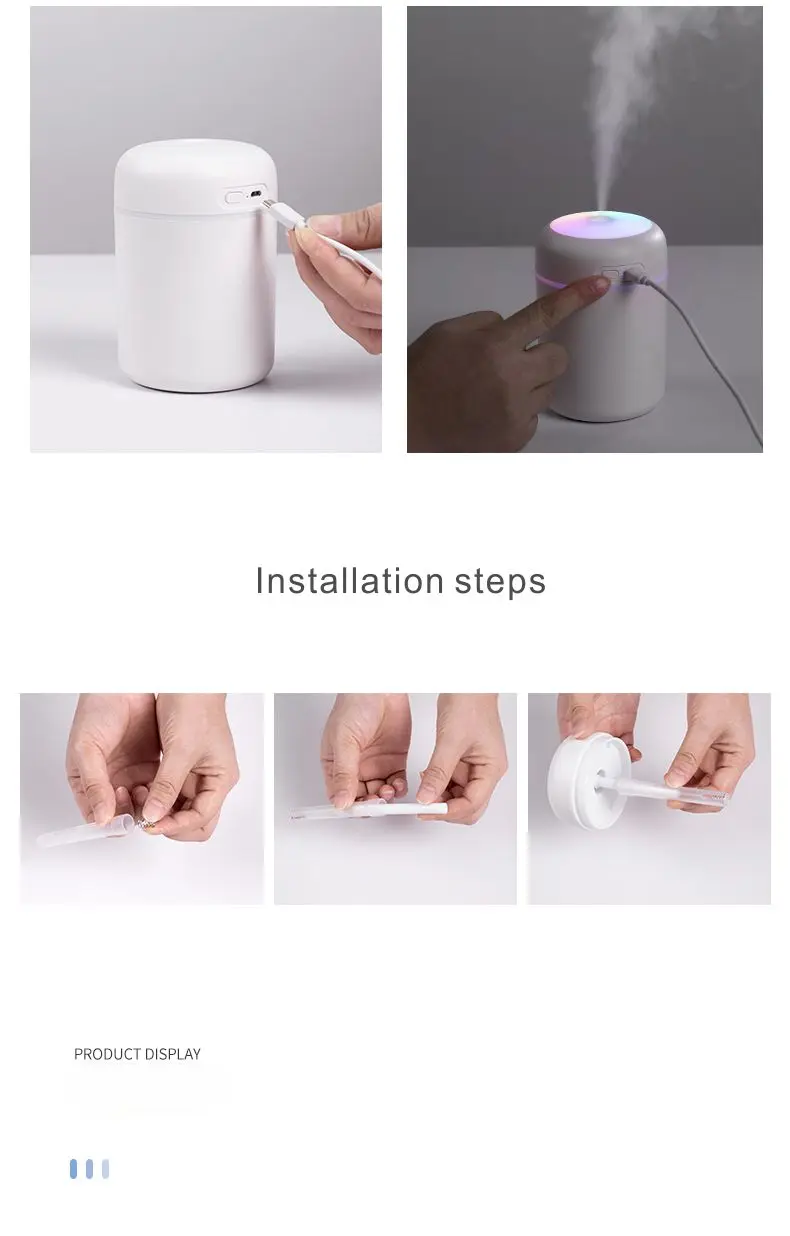 Installation steps

PRODUCT DISPLAY