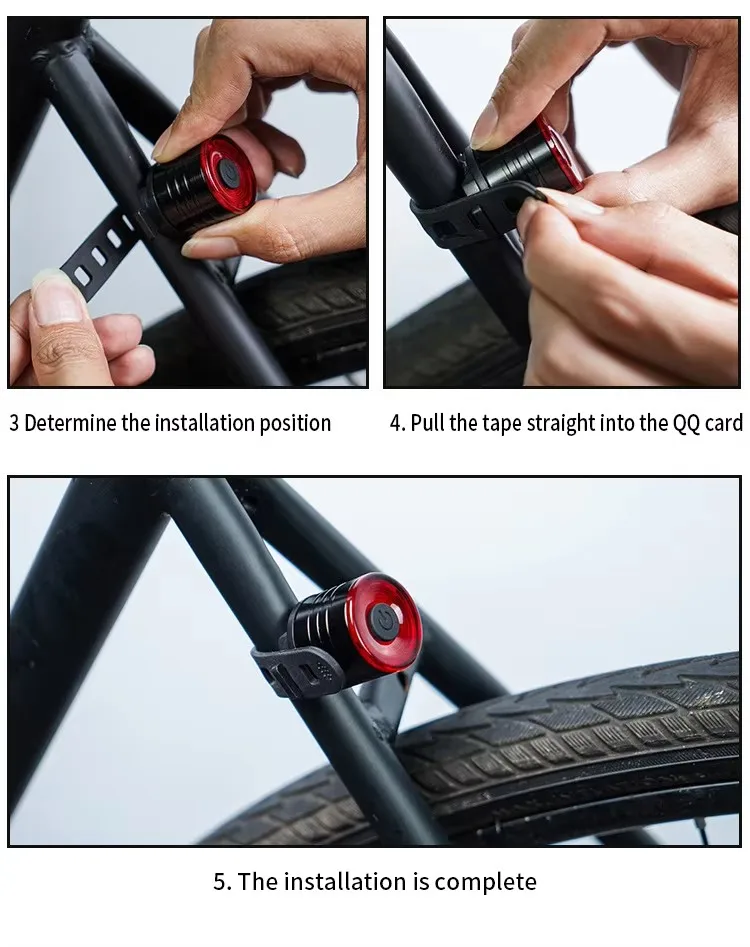 3 Determine the installation position

4. Pull the tape straight into the QQ card

5. The installation is complete