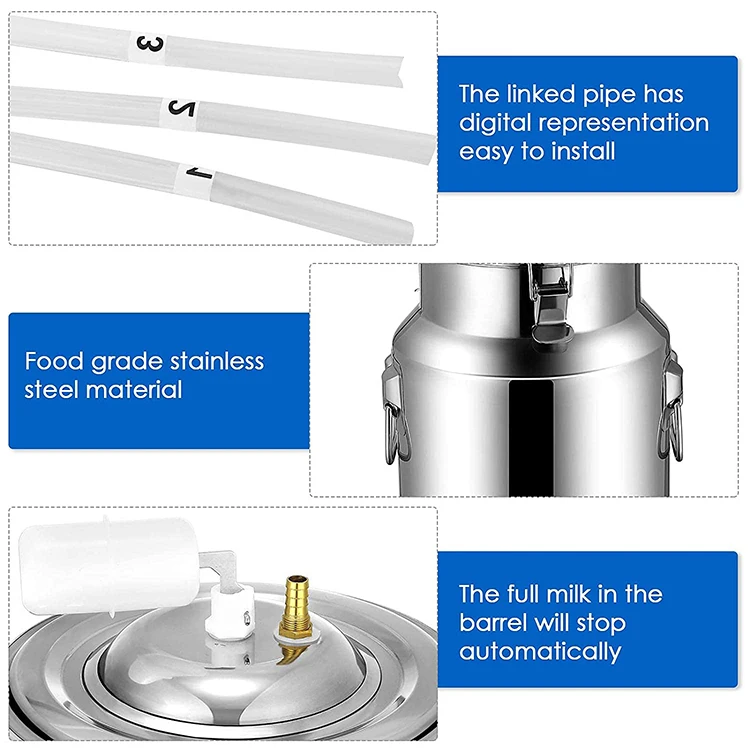 3

5

1

The linked pipe has digital representation easy to install

Food grade stainless steel material

The full milk in the barrel will stop automatically