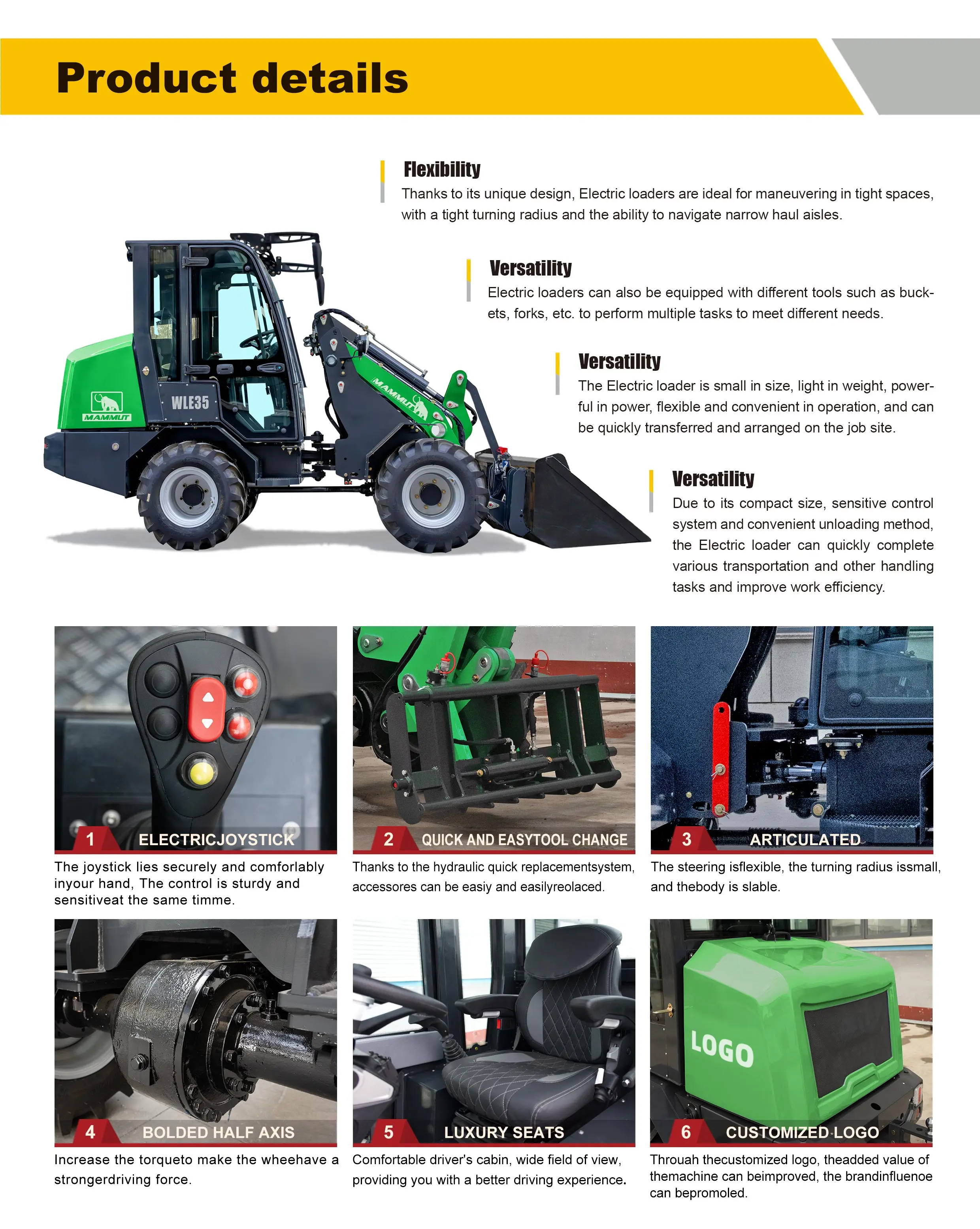 Product details

Flexibility
Thanks to its unique design, Electric loaders are ideal for maneuvering in tight spaces, with a tight turning radius and the ability to navigate narrow haul aisles.

Versatility
Electric loaders can also be equipped with different tools such as buckets, forks, etc. to perform multiple tasks to meet different needs.

Versatility
The Electric loader is small in size, light in weight, powerful in power, flexible and convenient in operation, and can be quickly transferred and arranged on the job site.

Versatility
Due to its compact size, sensitive control system and convenient unloading method, the Electric loader can quickly complete various transportation and other handling tasks and improve work efficiency.

MAMMUT
WLE35
MAMMUT

1 ELECTRICJOYSTICK
The joystick lies securely and comforlably inyour hand, The control is sturdy and sensitiveat the same timme.

2 QUICK AND EASYTOOL CHANGE
Thanks to the hydraulic quick replacementsystem, accessores can be easiy and easilyreolaced.

3 ARTICULATED
The steering isflexible, the turning radius issmall, and thebody is slable.

4 BOLDED HALF AXIS
Increase the torqueto make the wheehave a strongerdriving force.

5 LUXURY SEATS
Comfortable driver's cabin, wide field of view, providing you with a better driving experience.

LOGO
6 CUSTOMIZED LOGO
Throuah thecustomized logo, theadded value of themachine can beimproved, the brandinfluenoe can bepromoled.